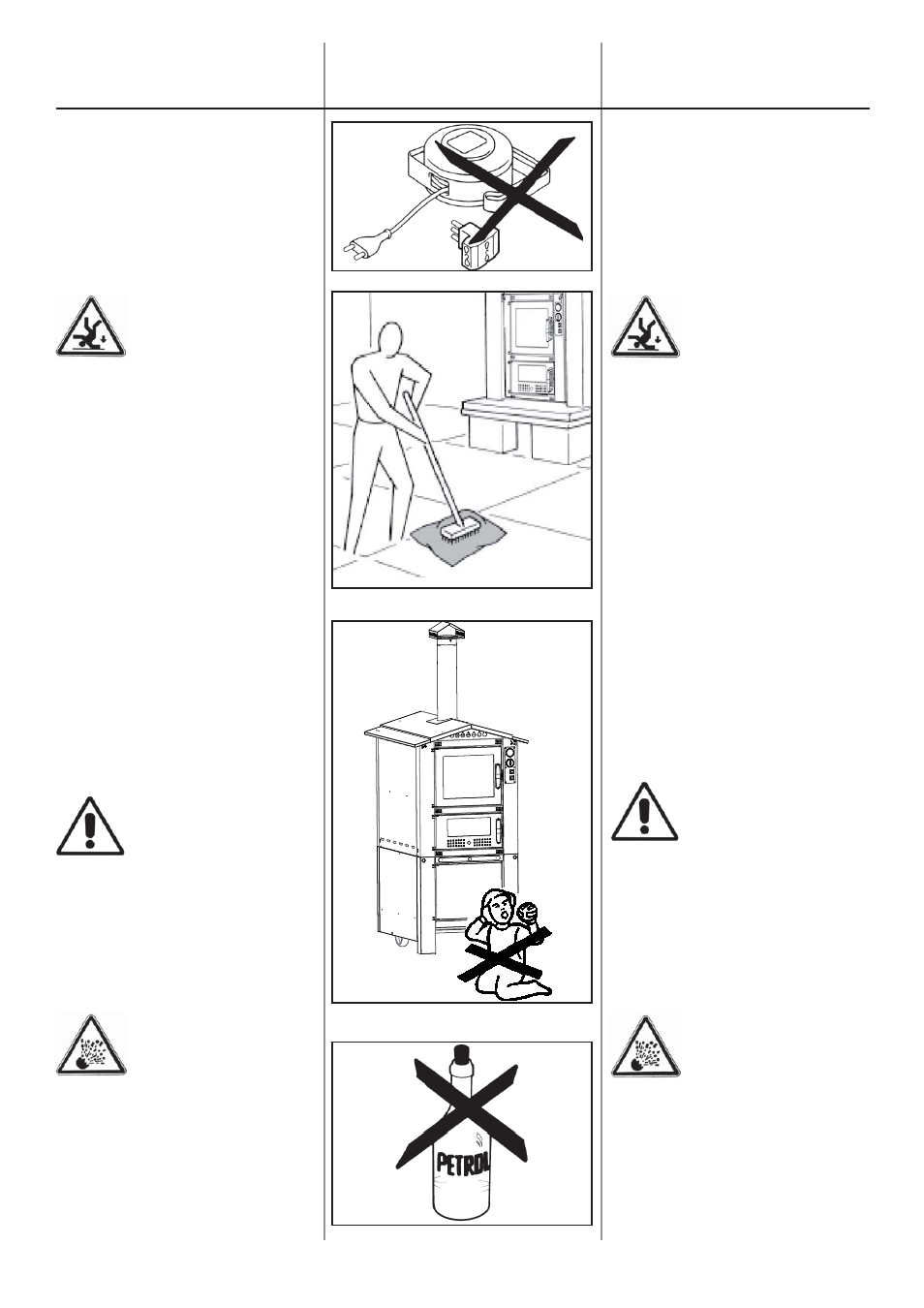 PETROL