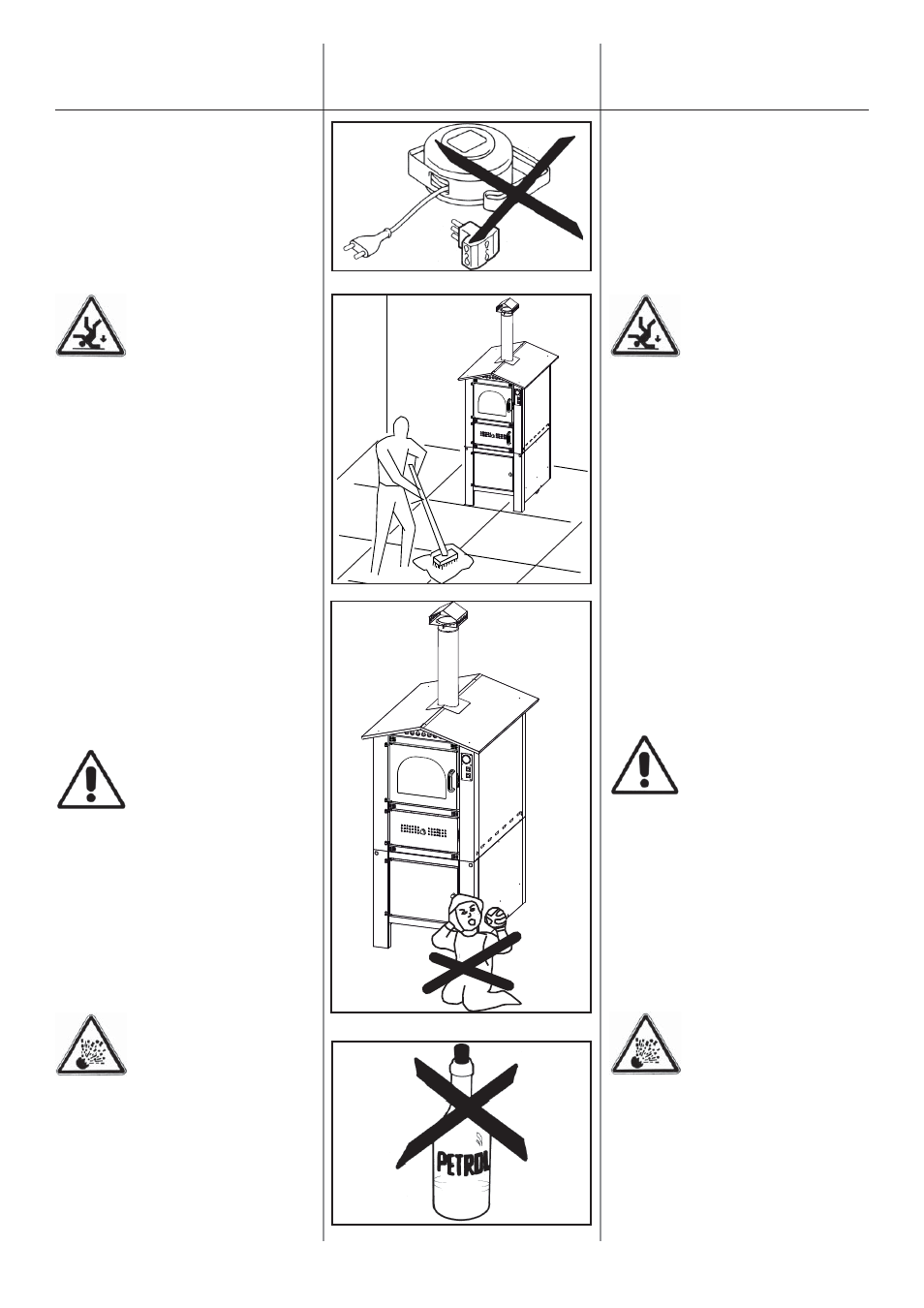 PETROL