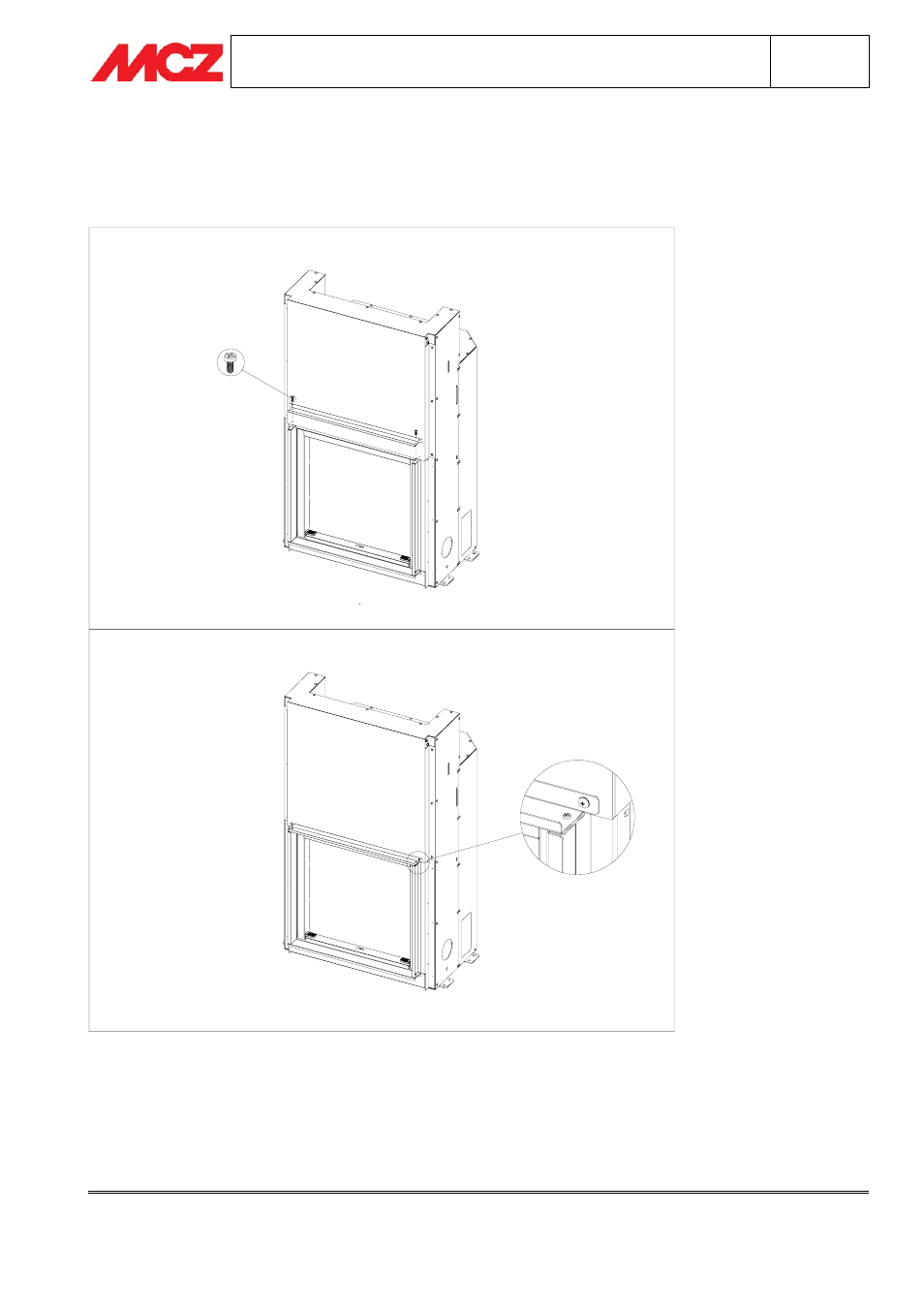 MCZ