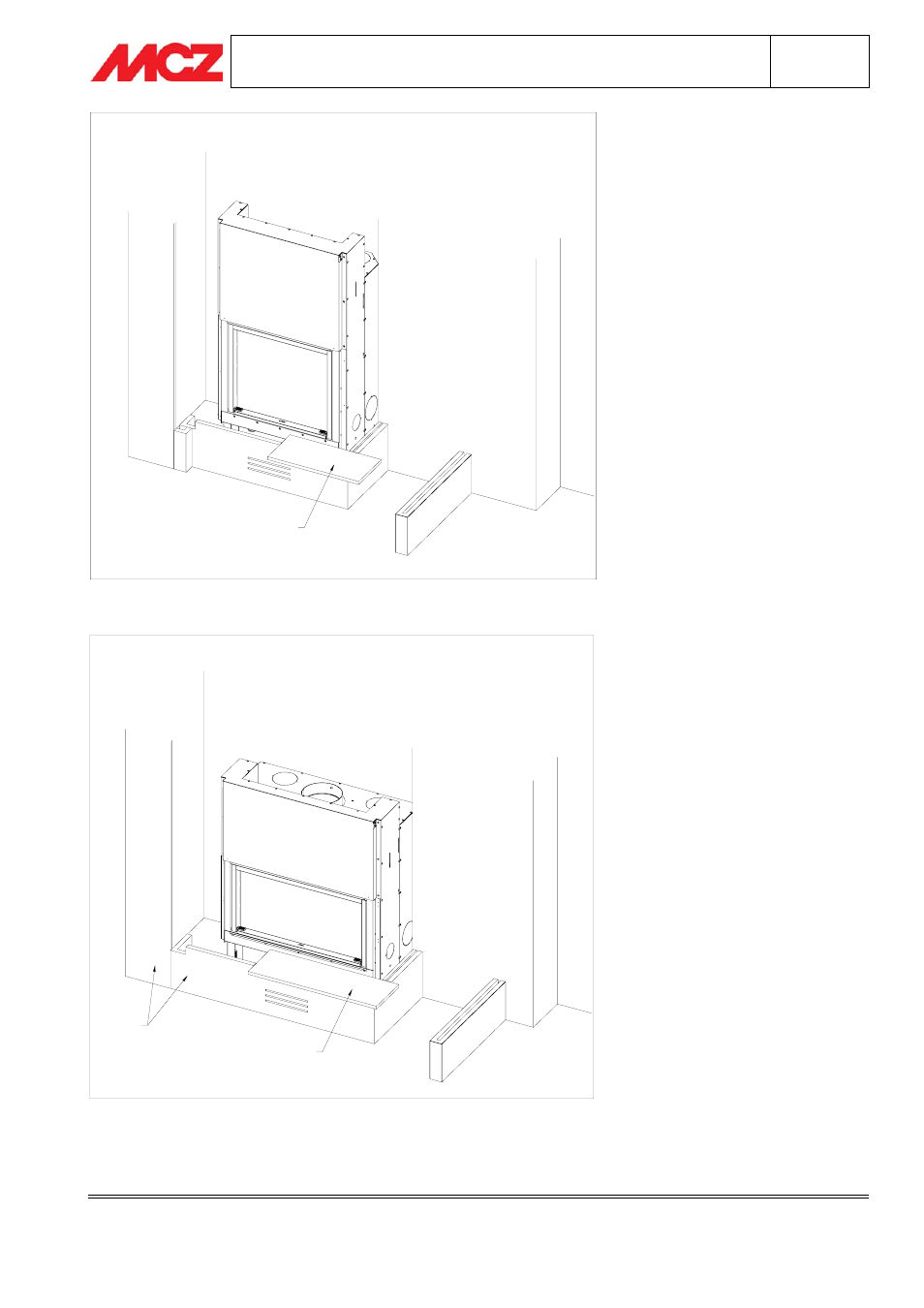 MCZ