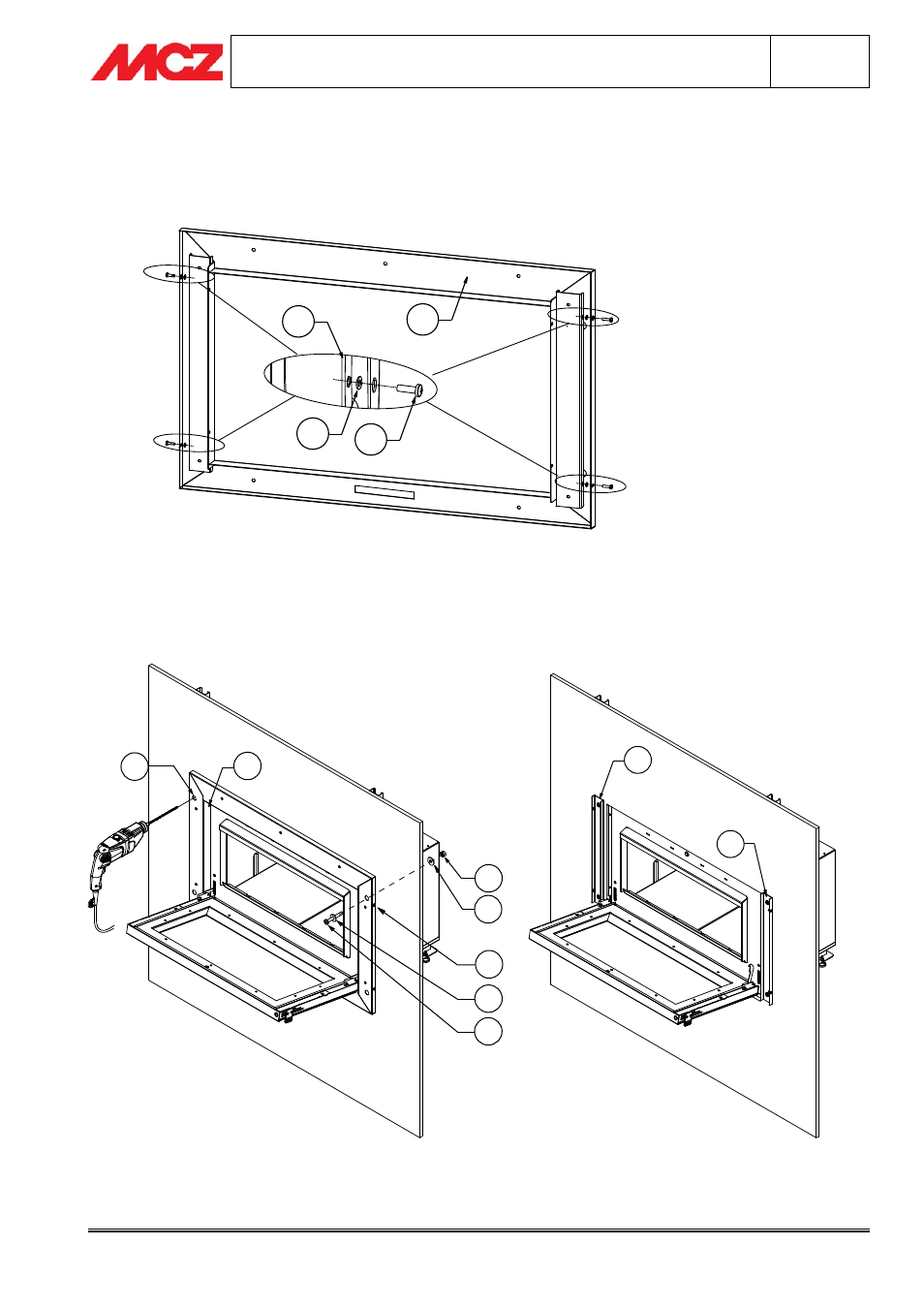 MCZ