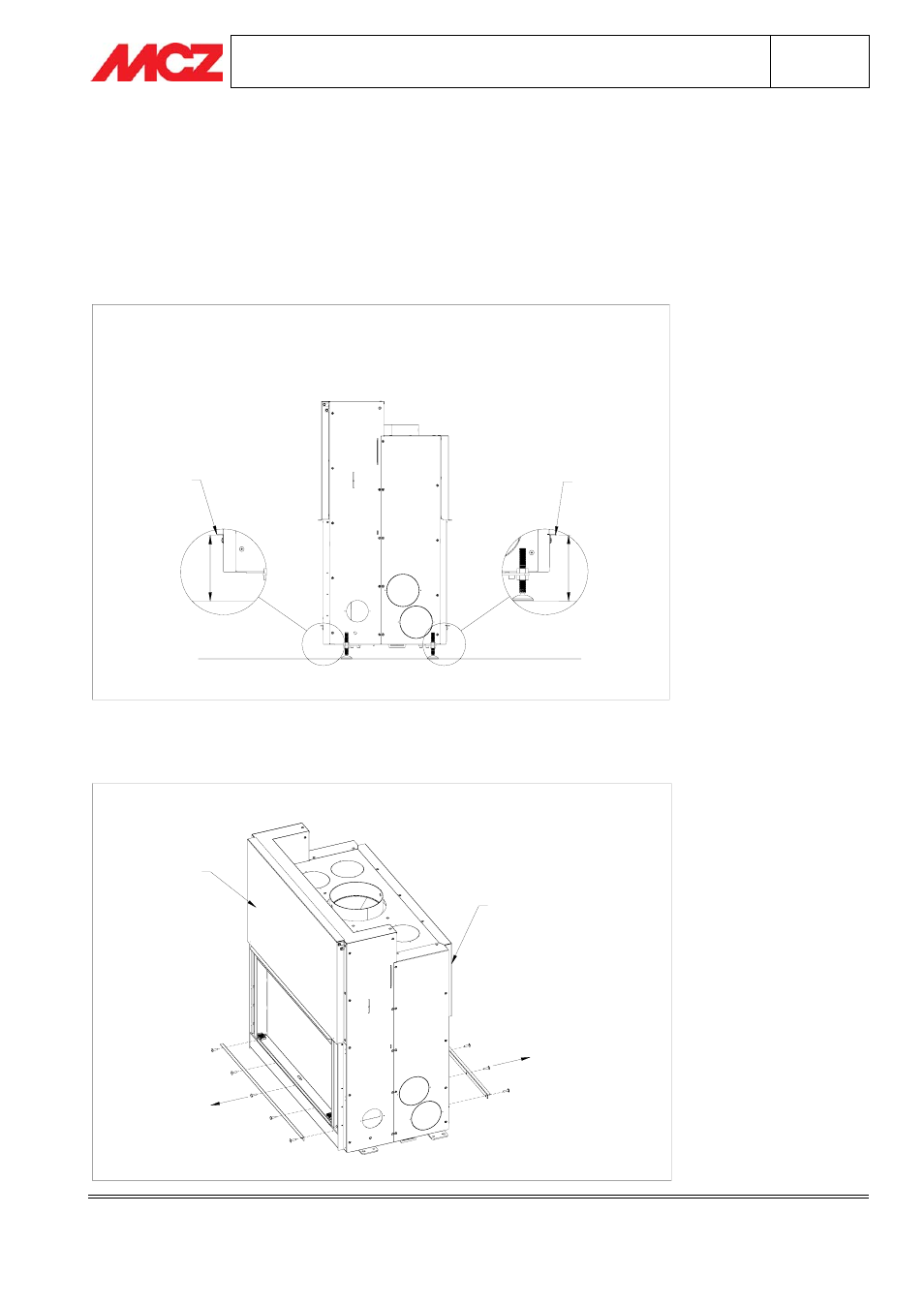 MCZ