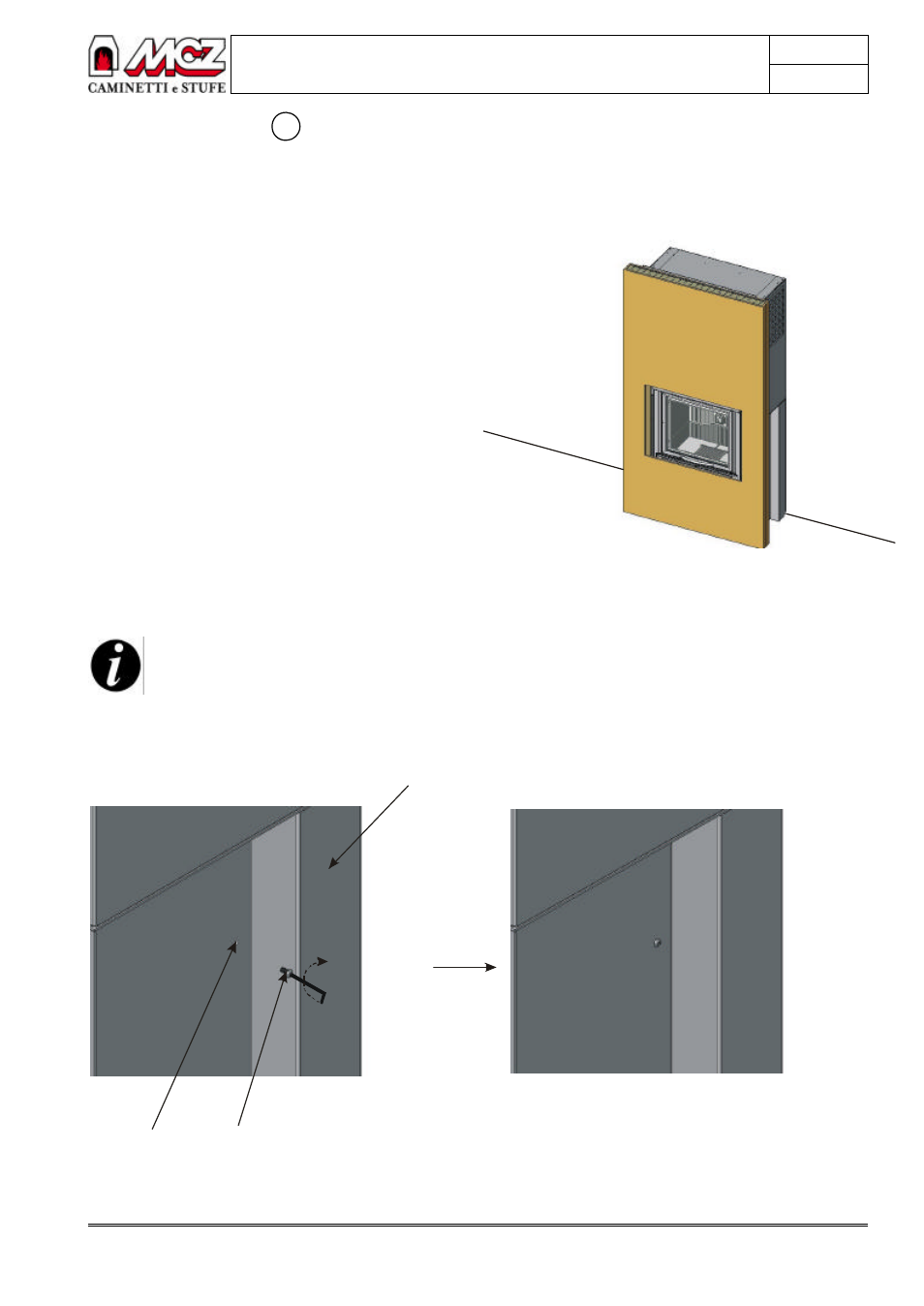 MCZ
CAMINETTI e STUFE