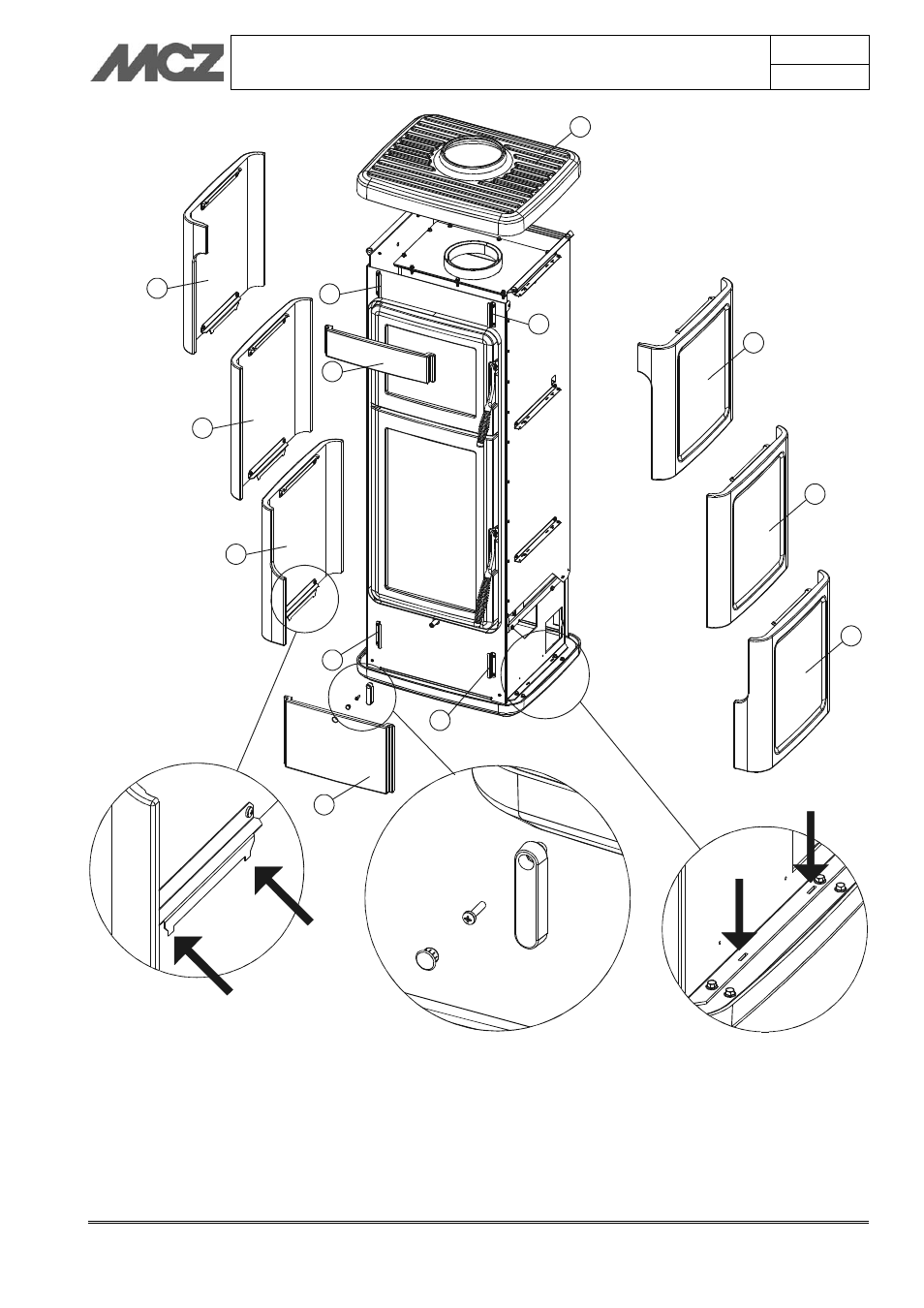 MCZ