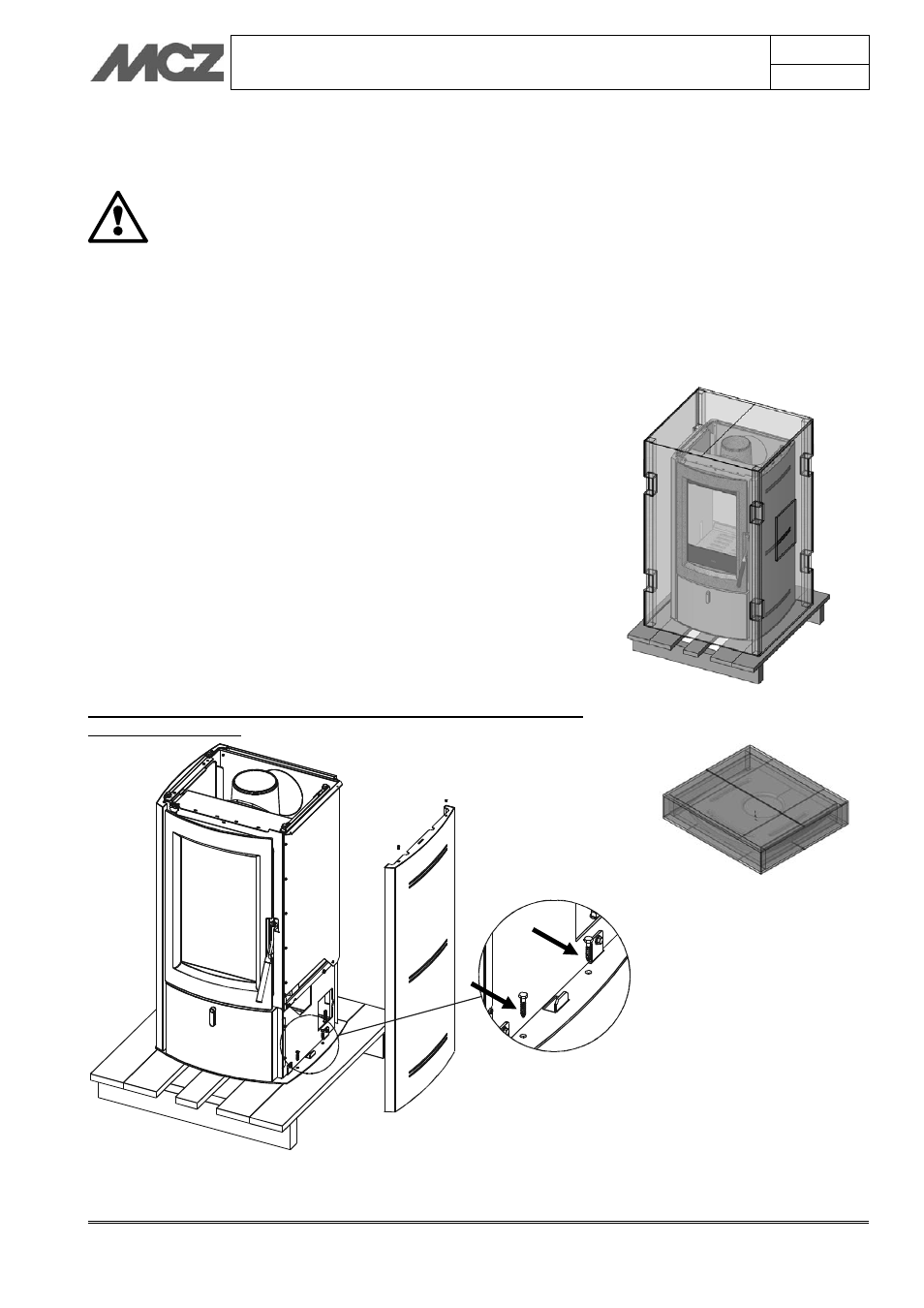 MCZ