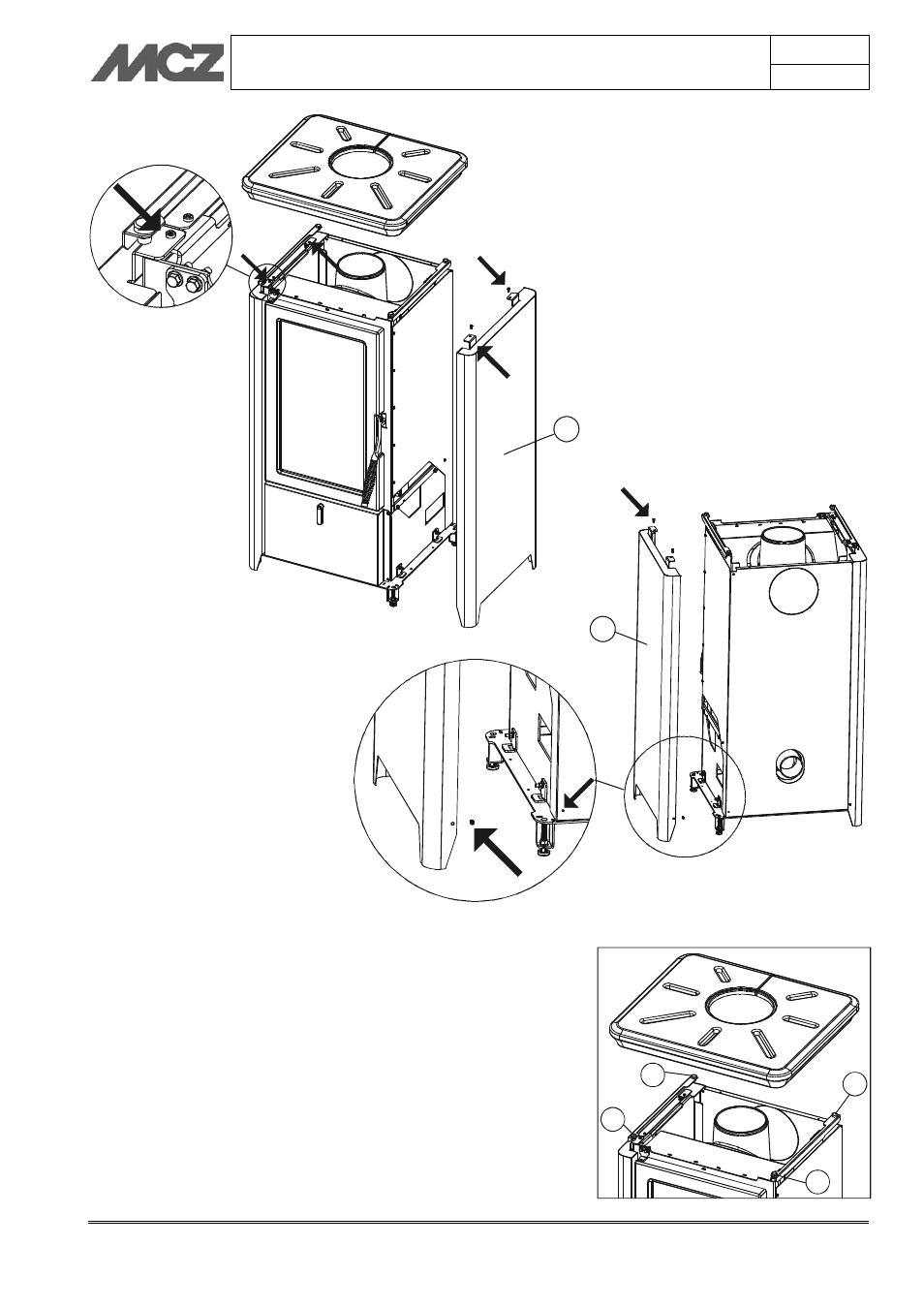 MCZ