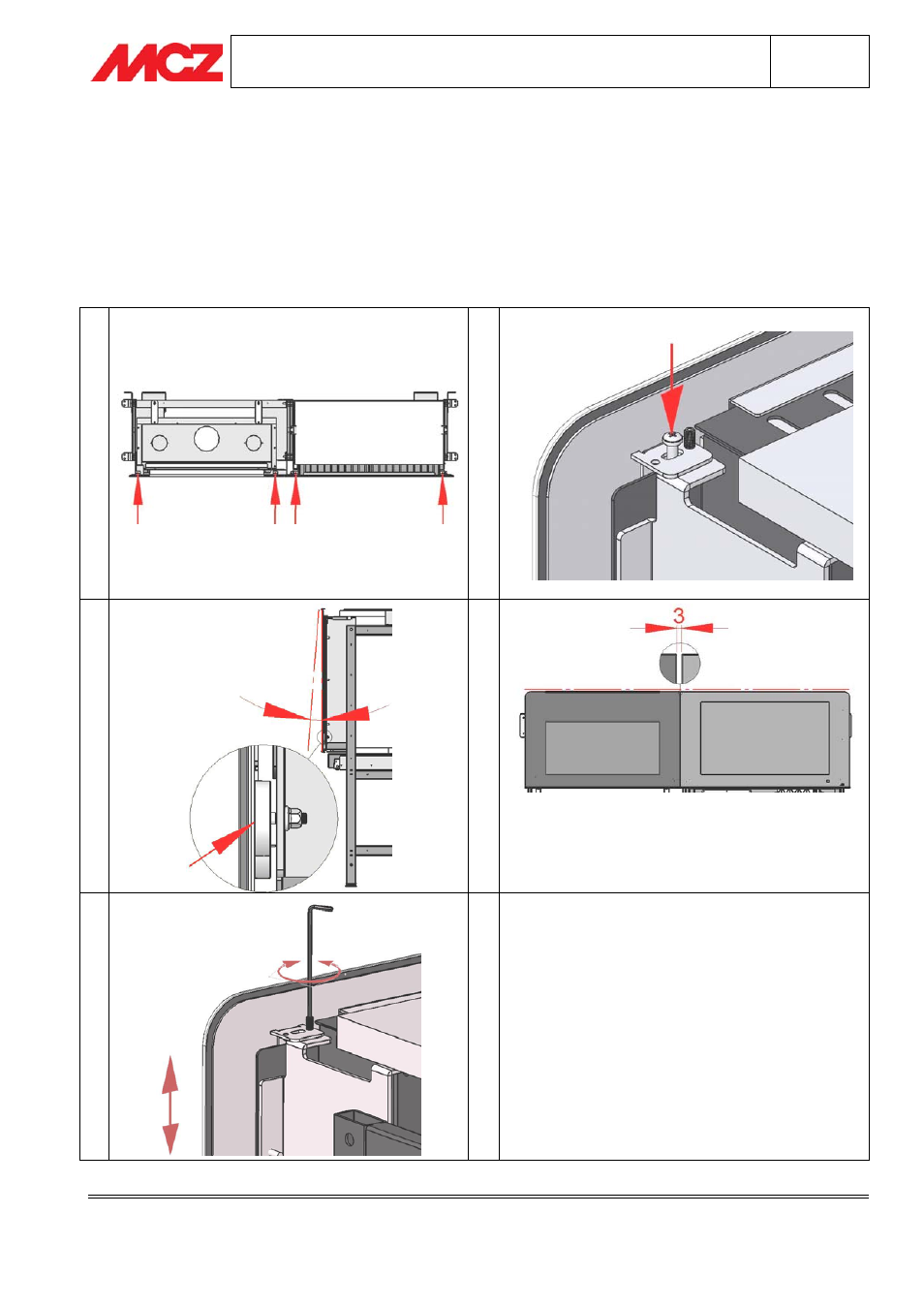 MCZ

3