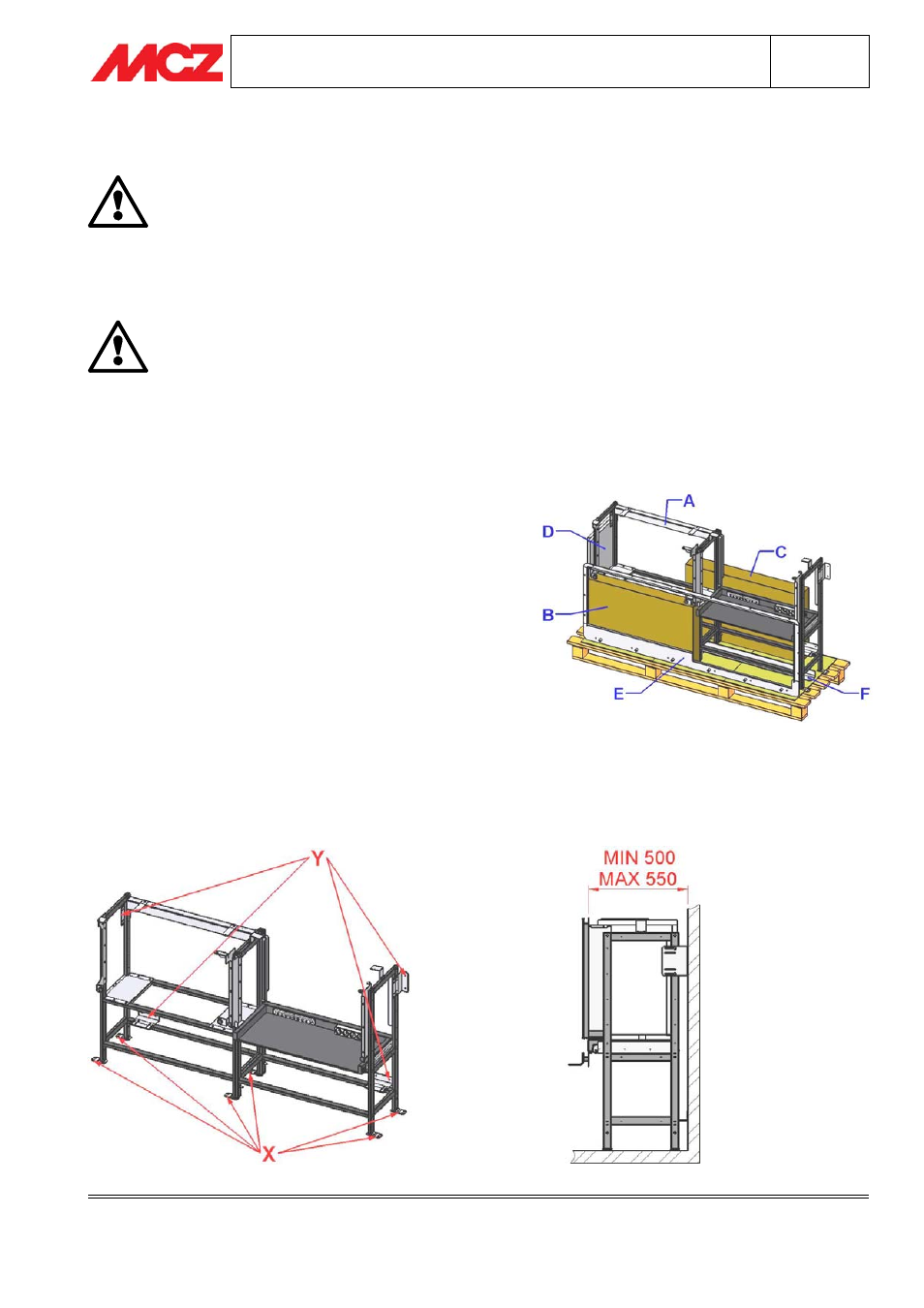 MCZ

A
D
C
B
E
F

Y
X

MIN 500
MAX 550