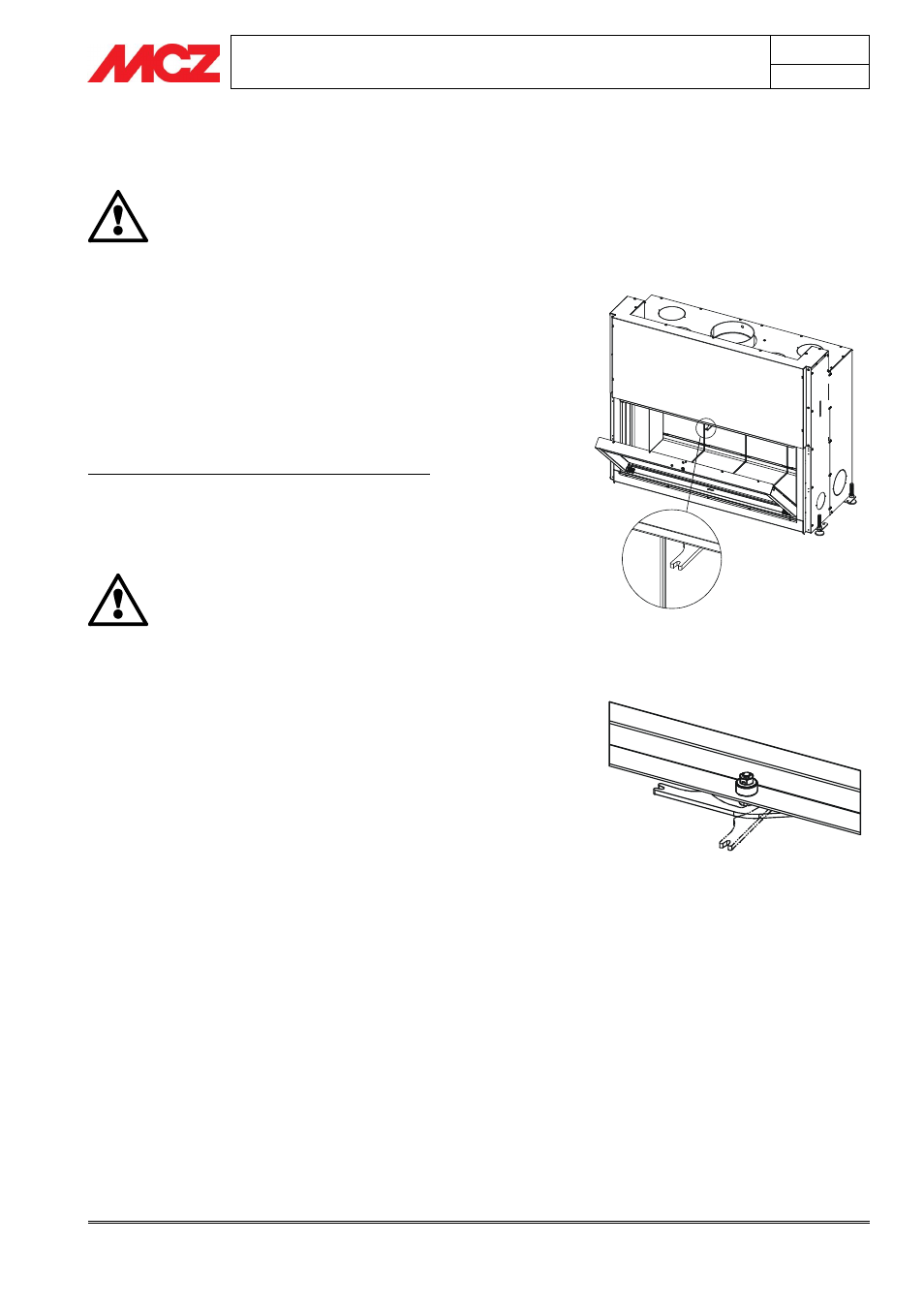 MCZ