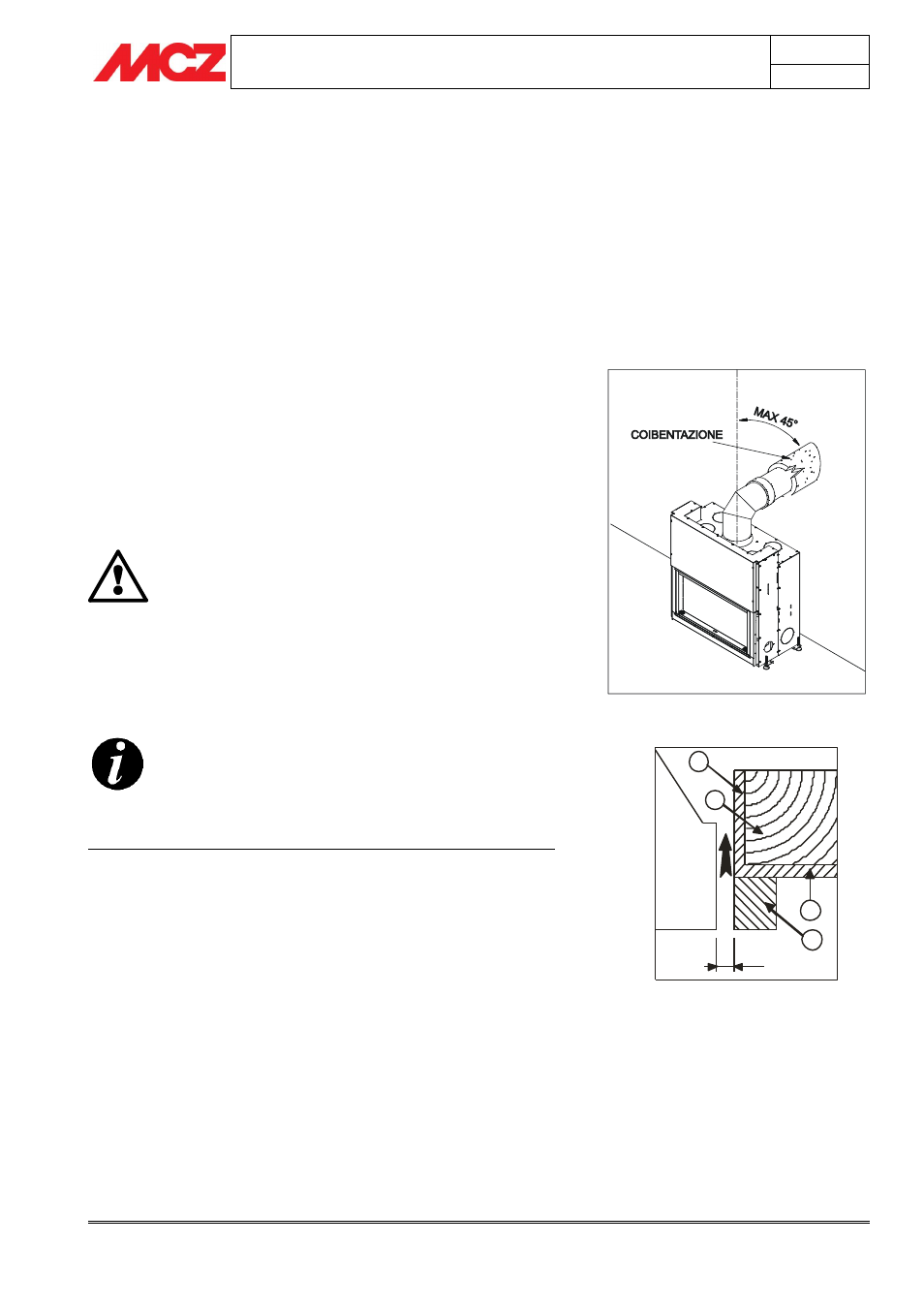 MCZ

MAX 45°
COIBENTAZIONE