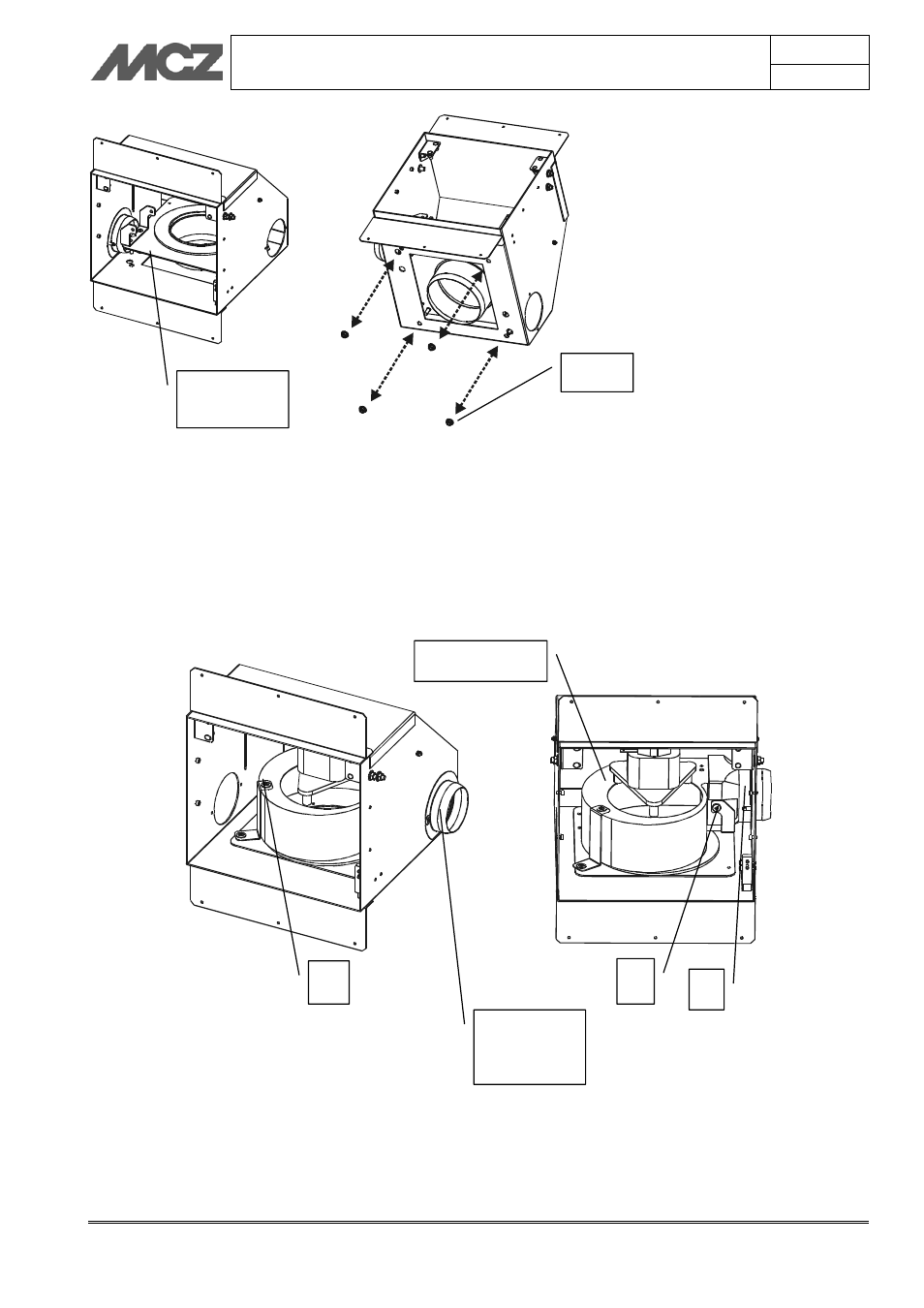 MCZ