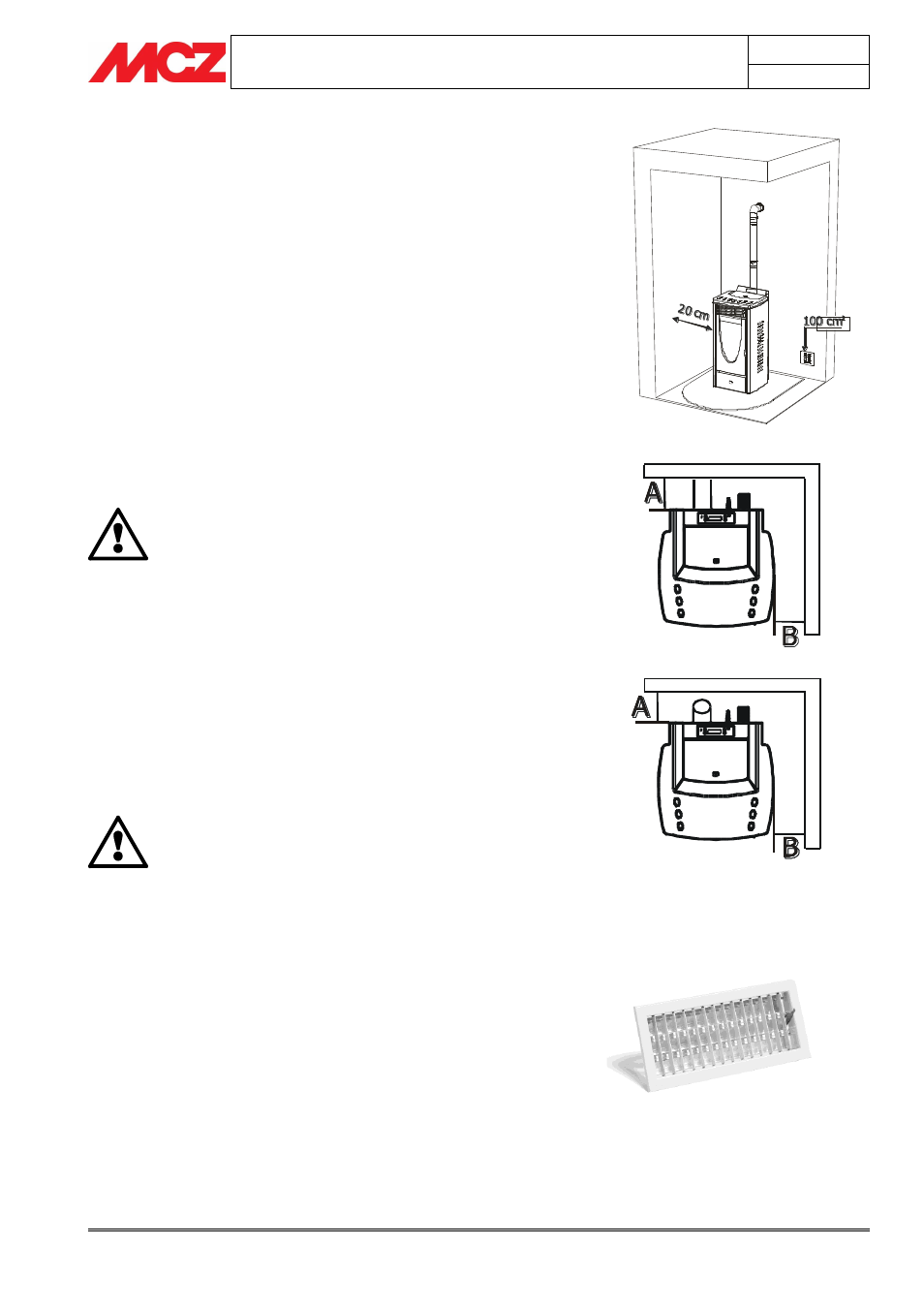 MCZ

20 cm

100 cm²

A

B

A

B