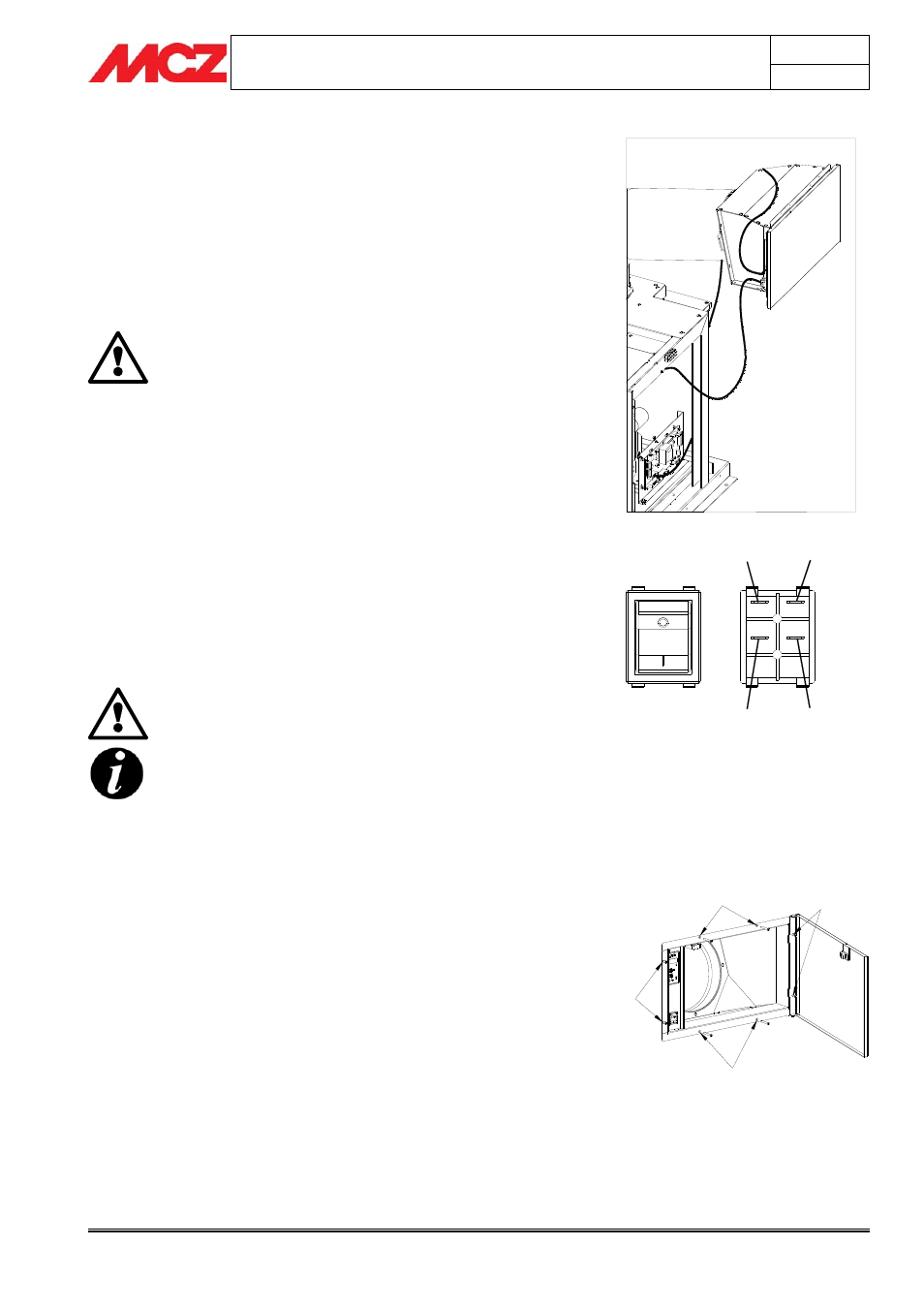 MCZ