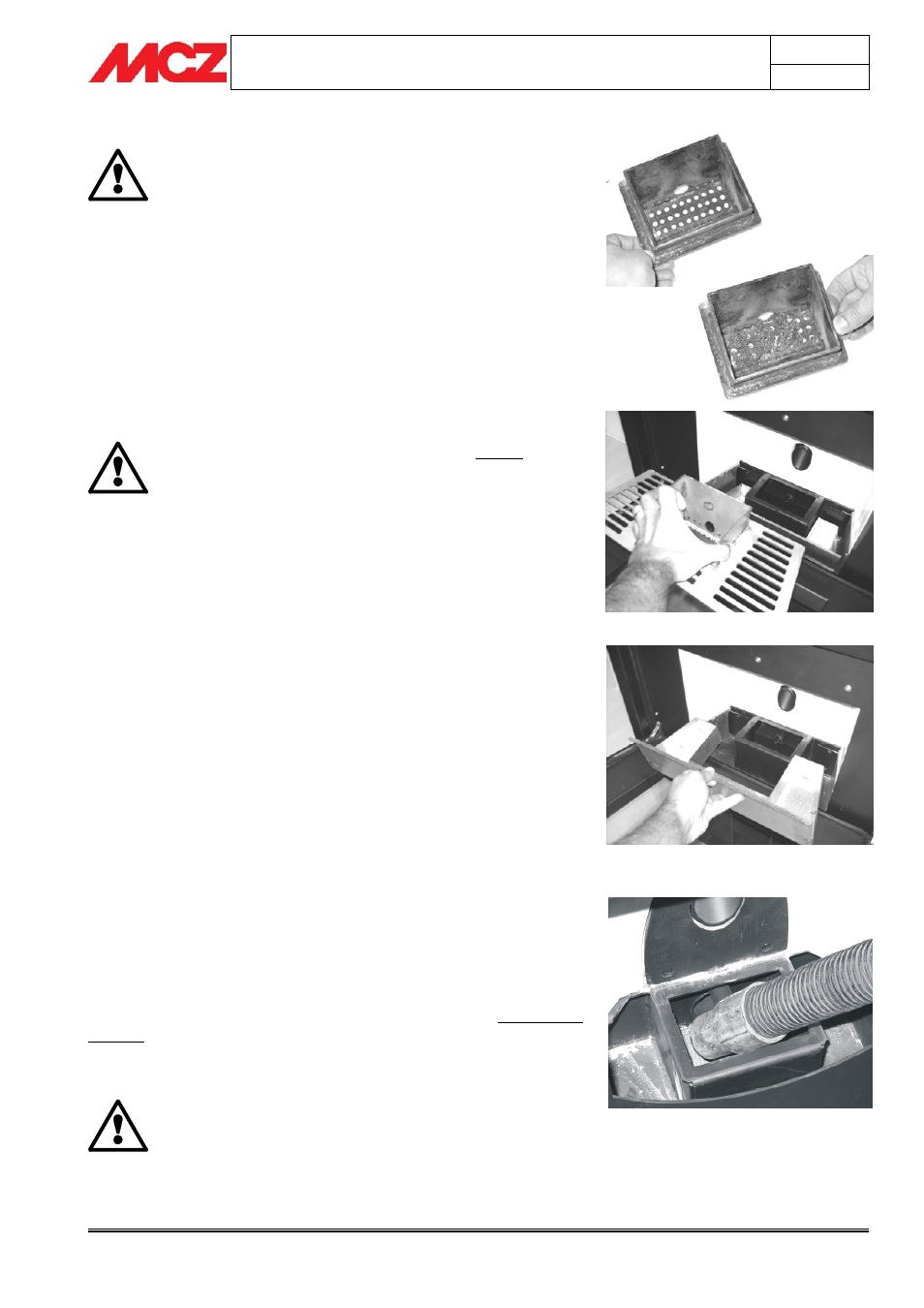 MCZ