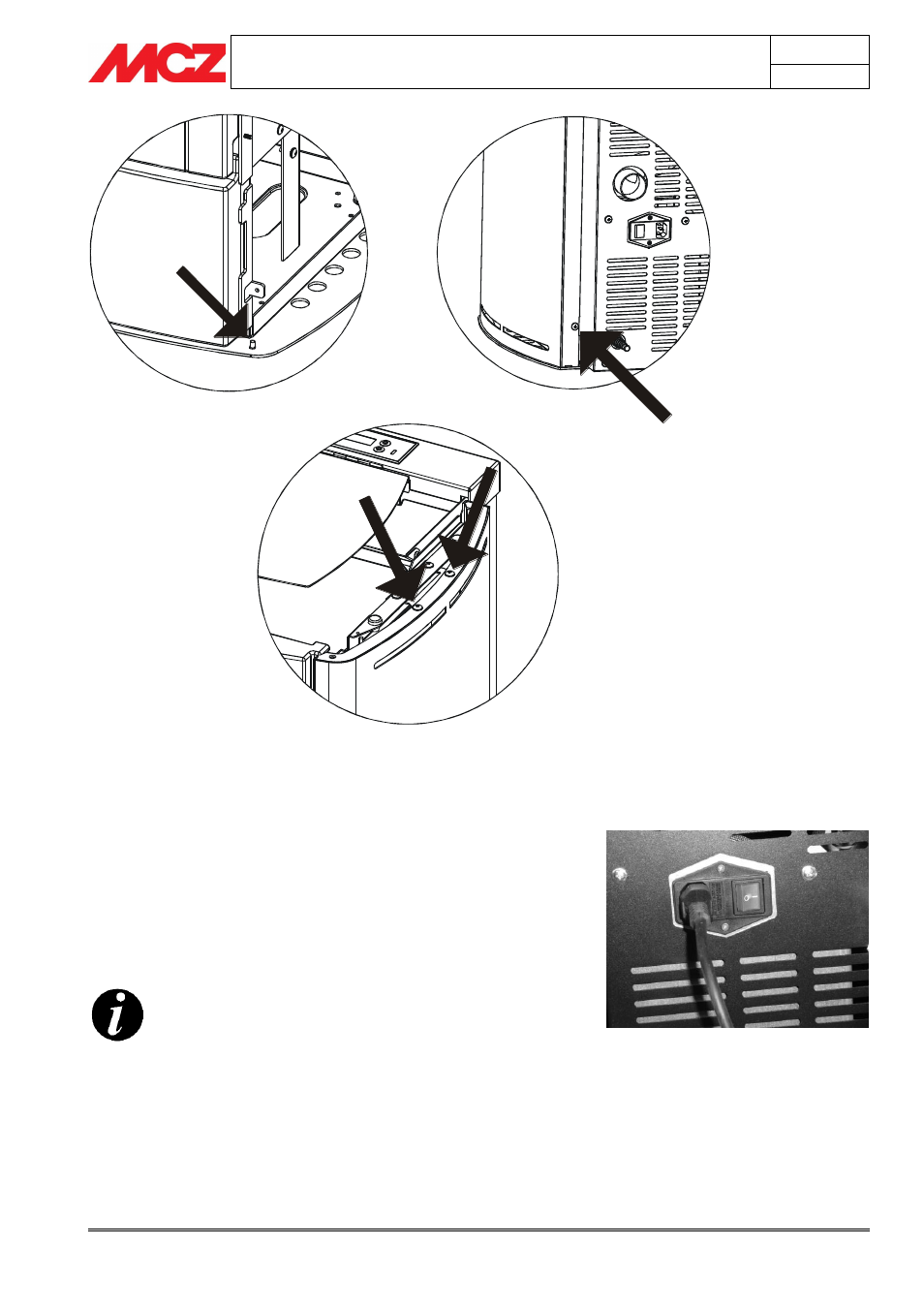 MCZ