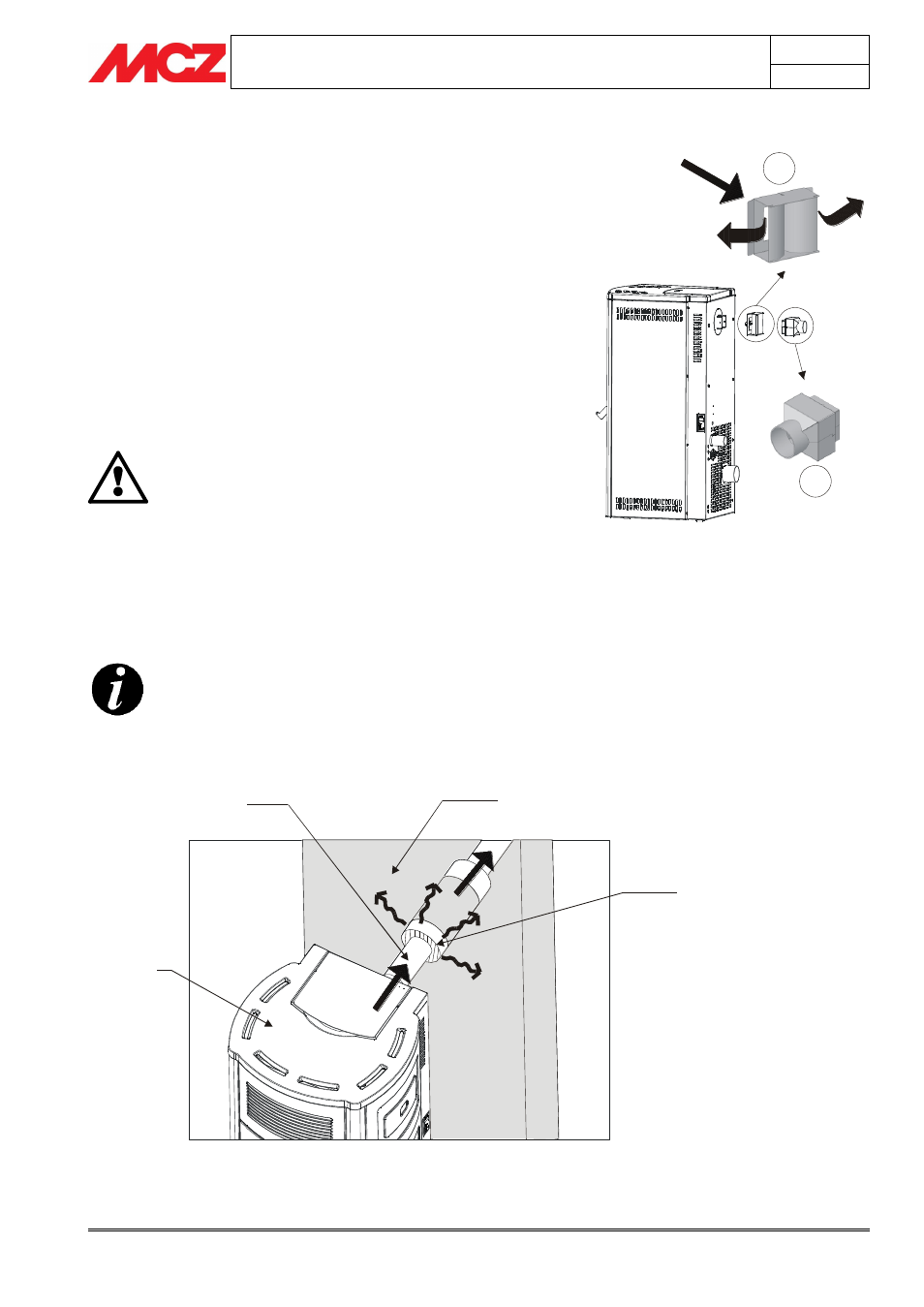 MCZ