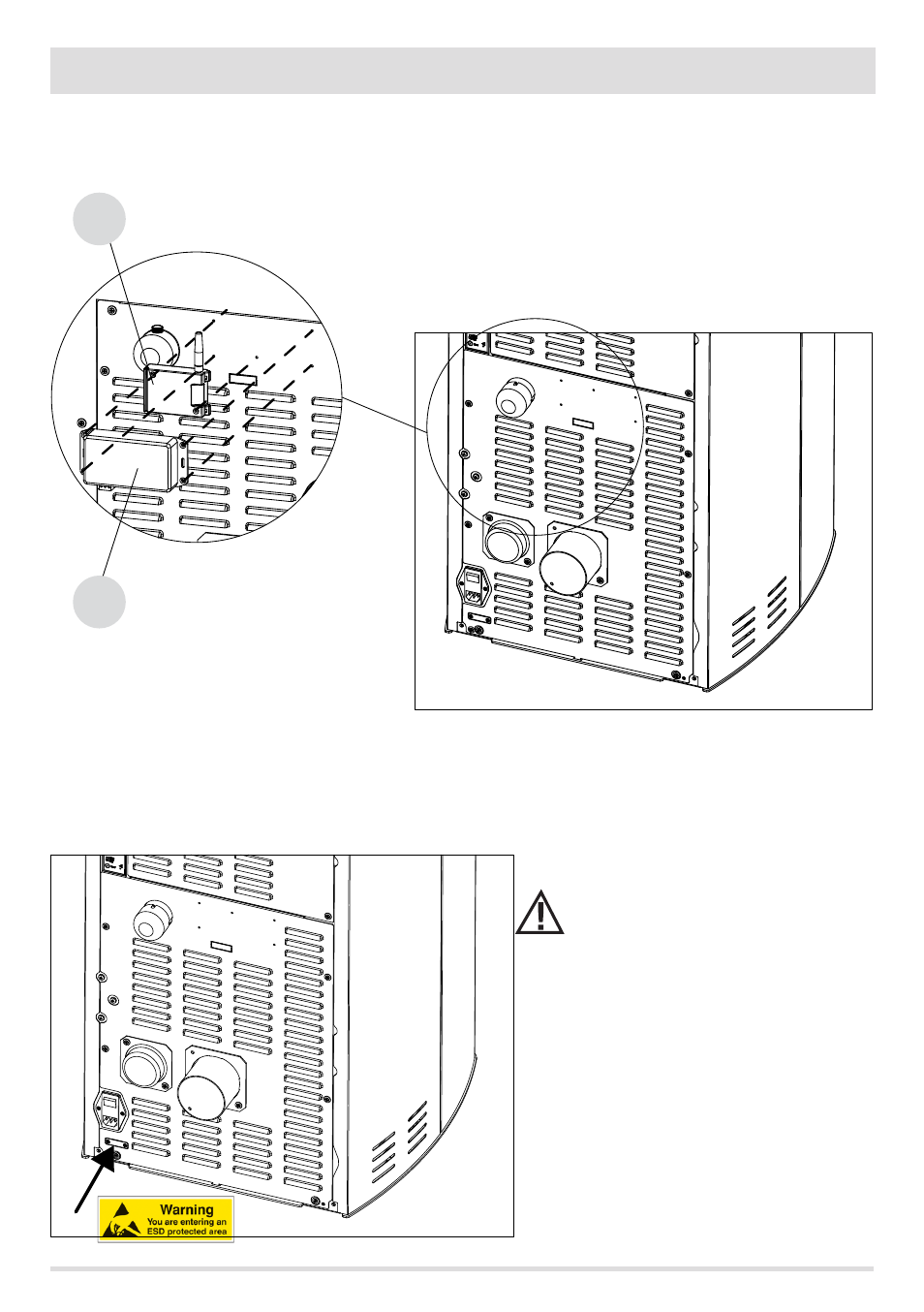 Warning
You are entering an
ESD protected area