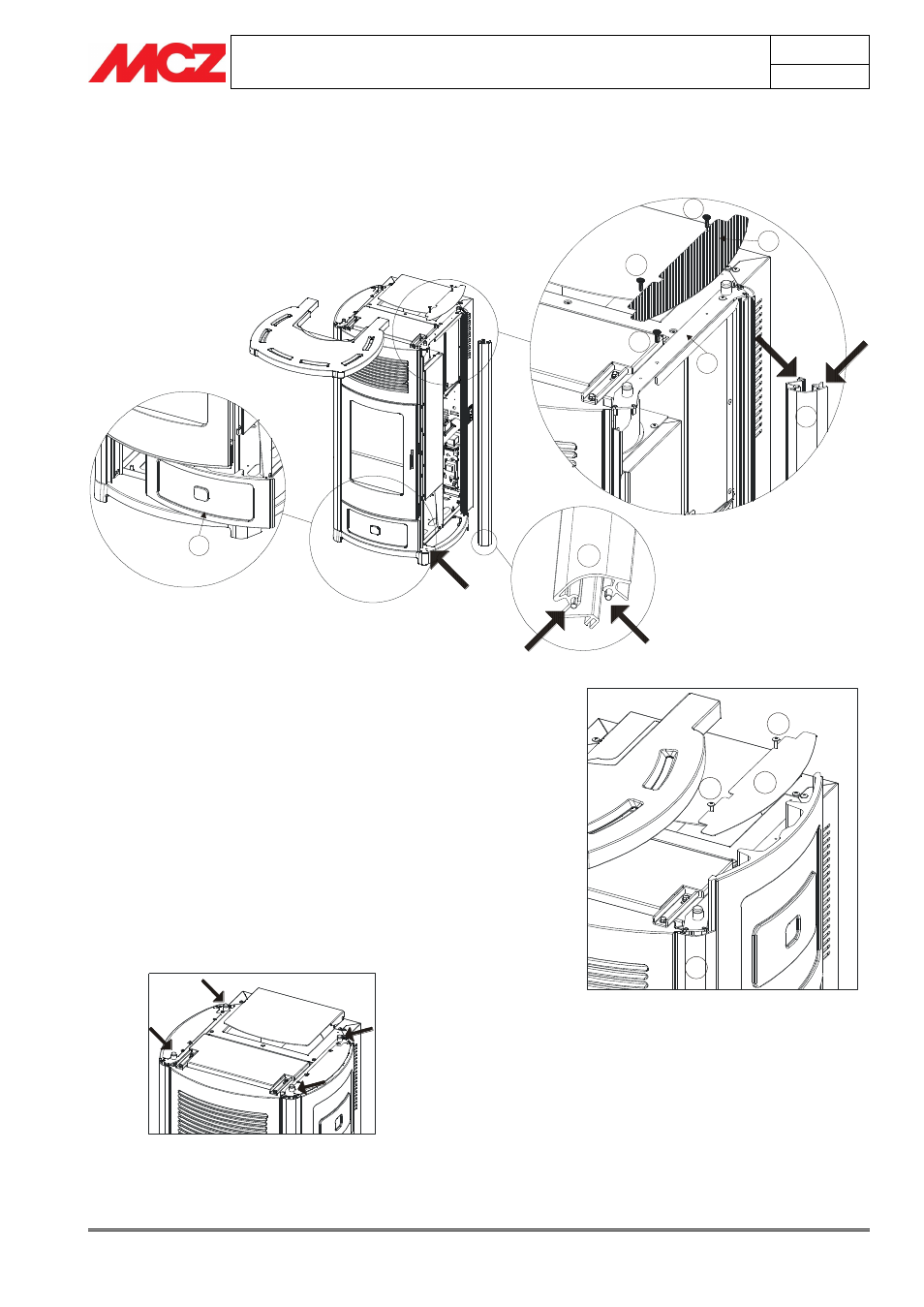 MCZ