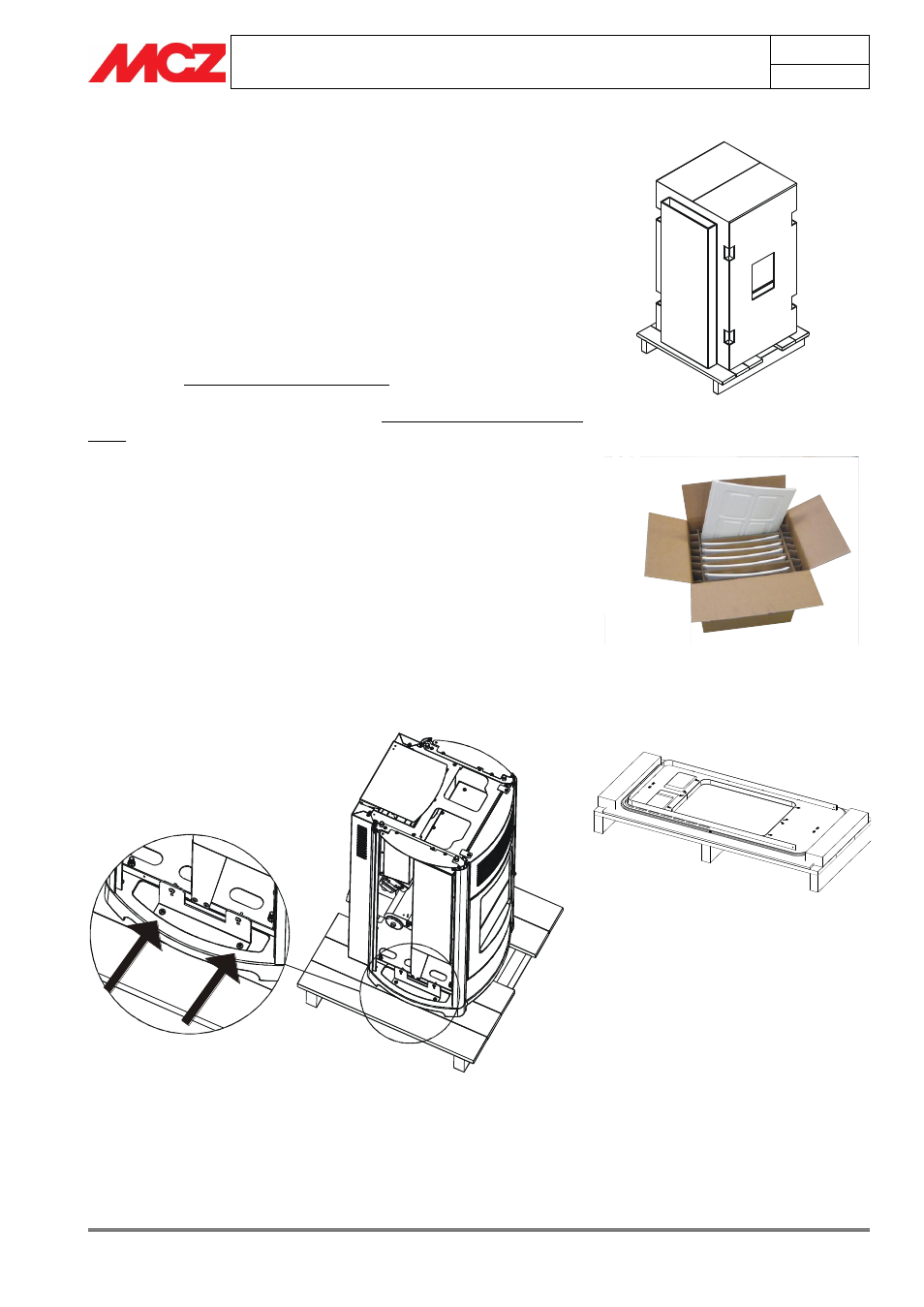 MCZ