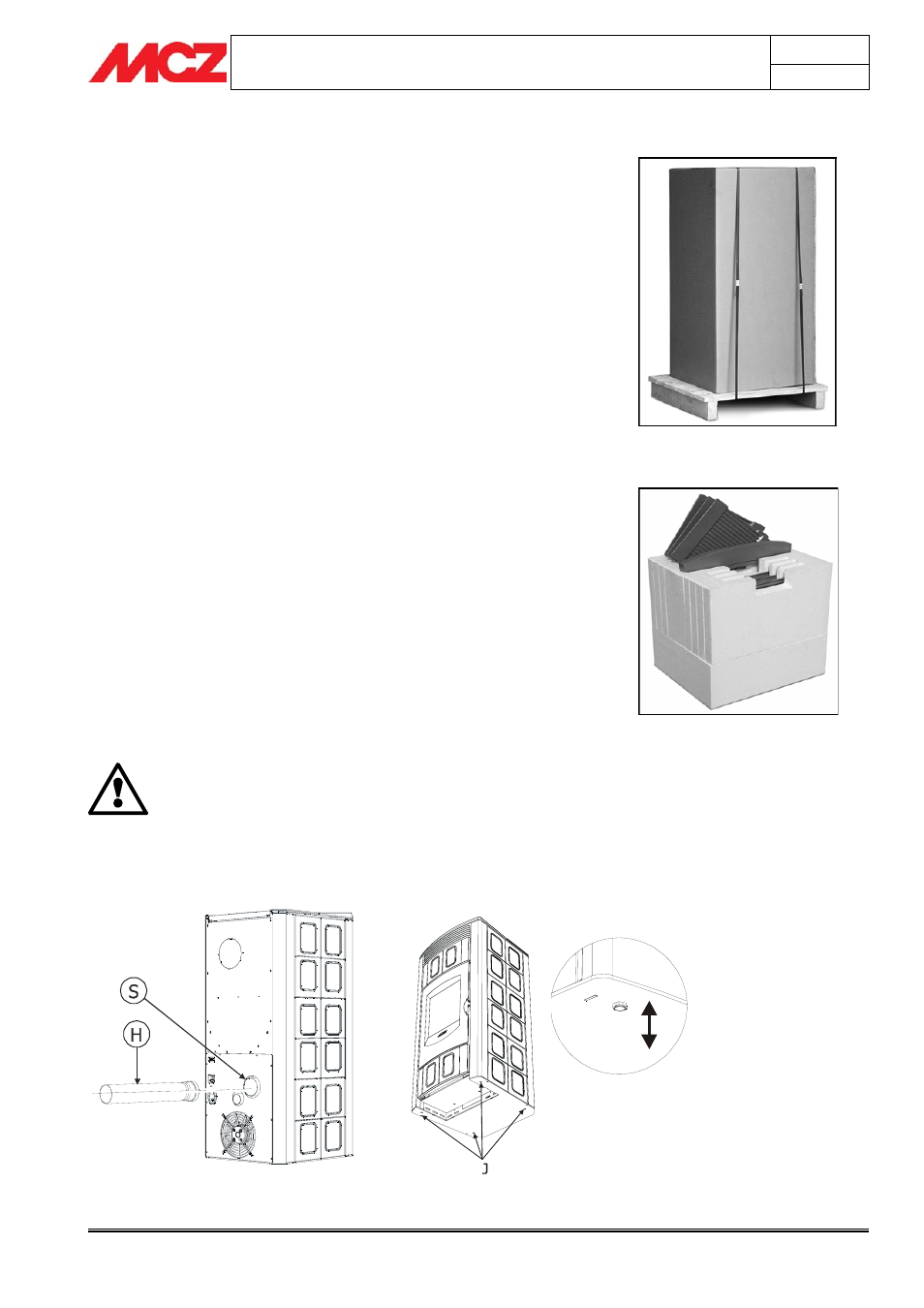 MCZ

S

H

J