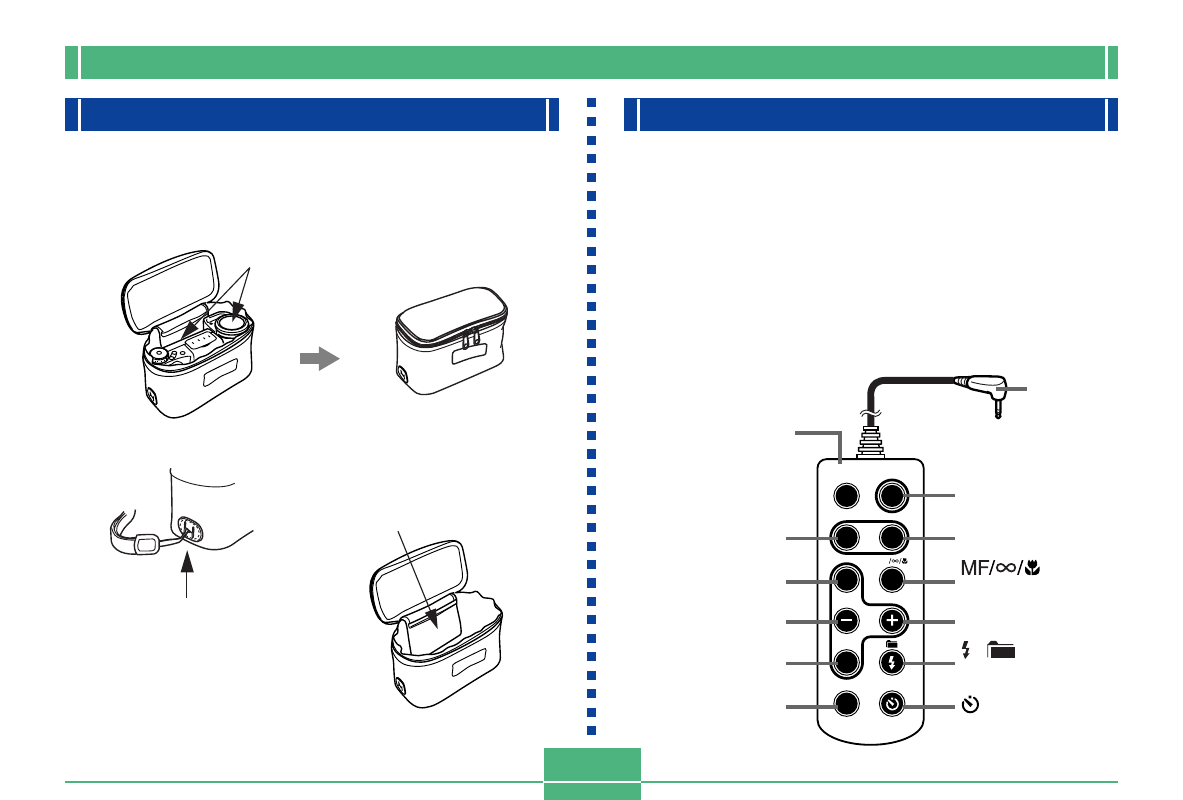 MF/∞/