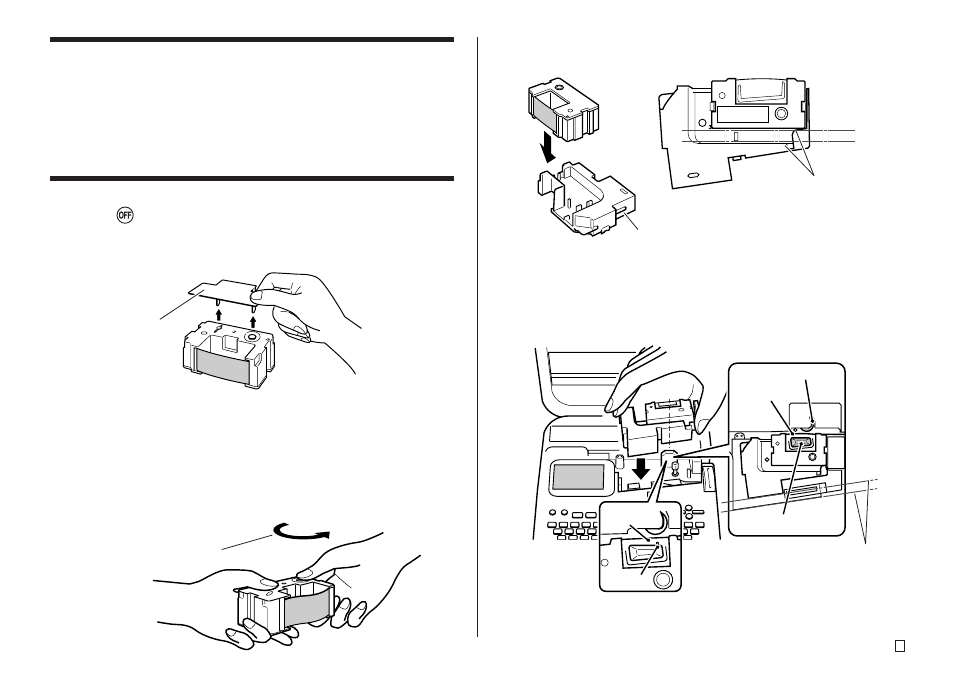 OFF