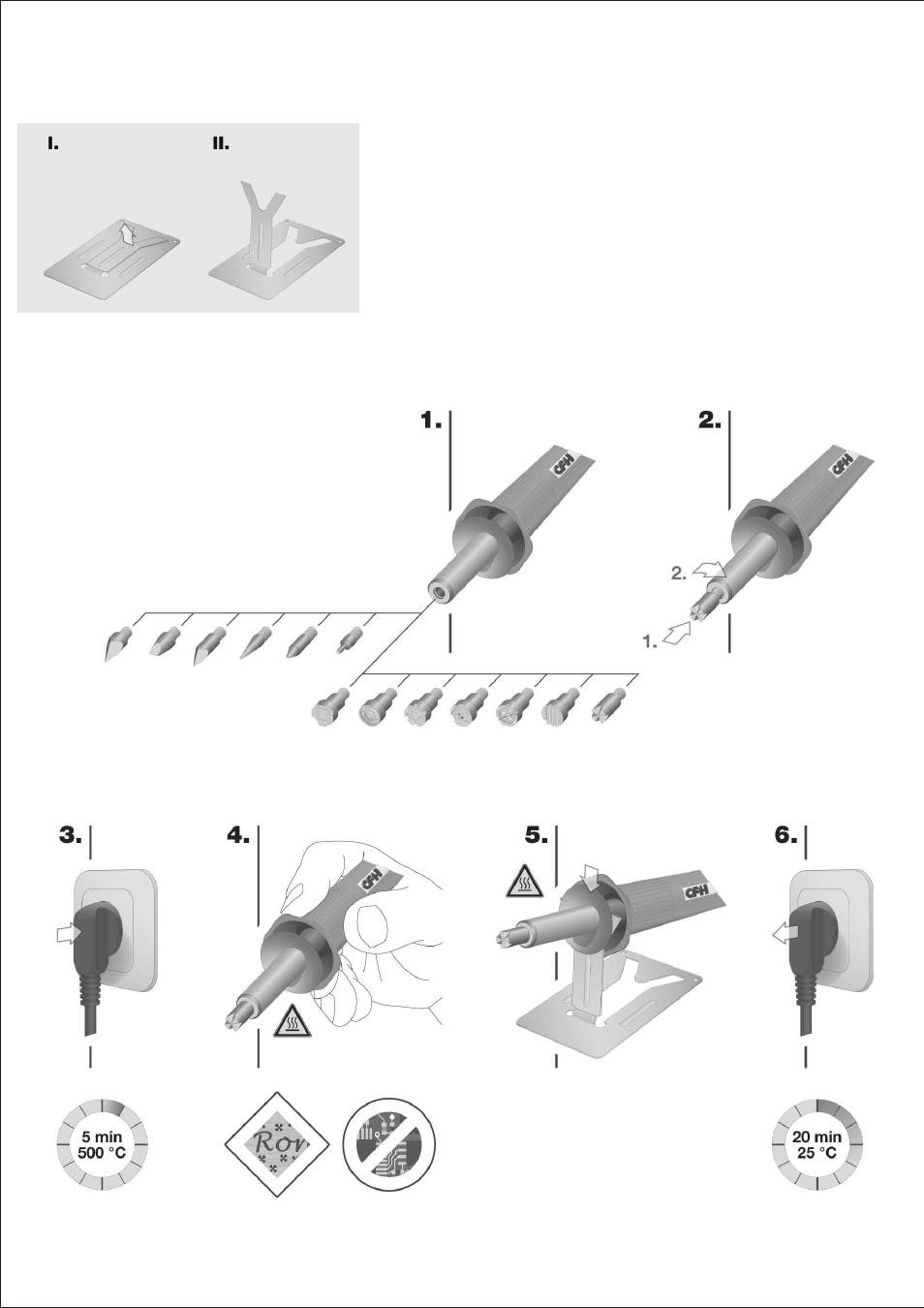 I.

II.

1.

CFH

2.

CFH

2.

1.

3.

4.

CFH

5.

CFH

6.

5 min
500 °C

Rov

20 min
25 °C