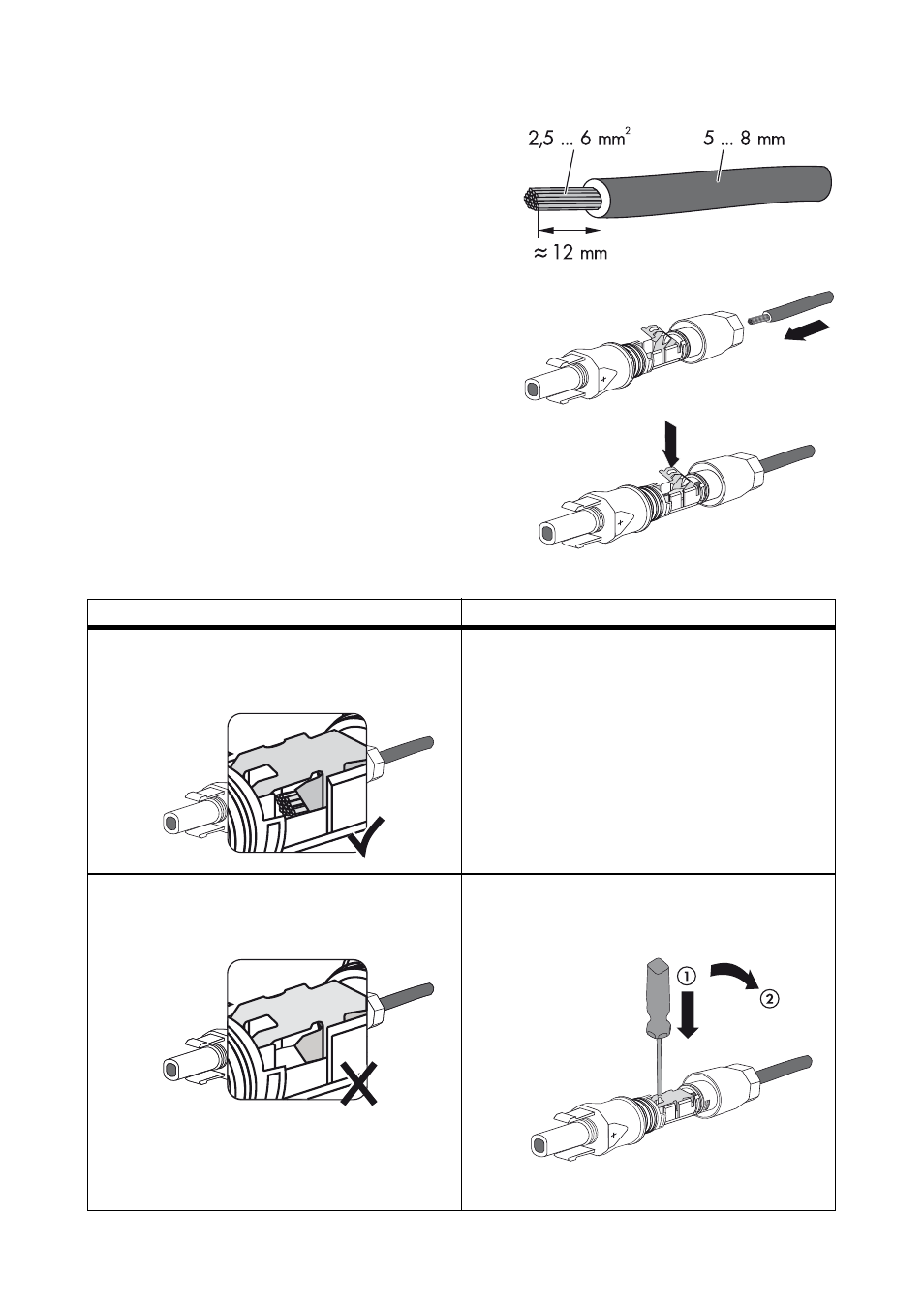 2,5 ... 6 $mm^2$

5 ... 8 mm

≈ 12 mm

①

②