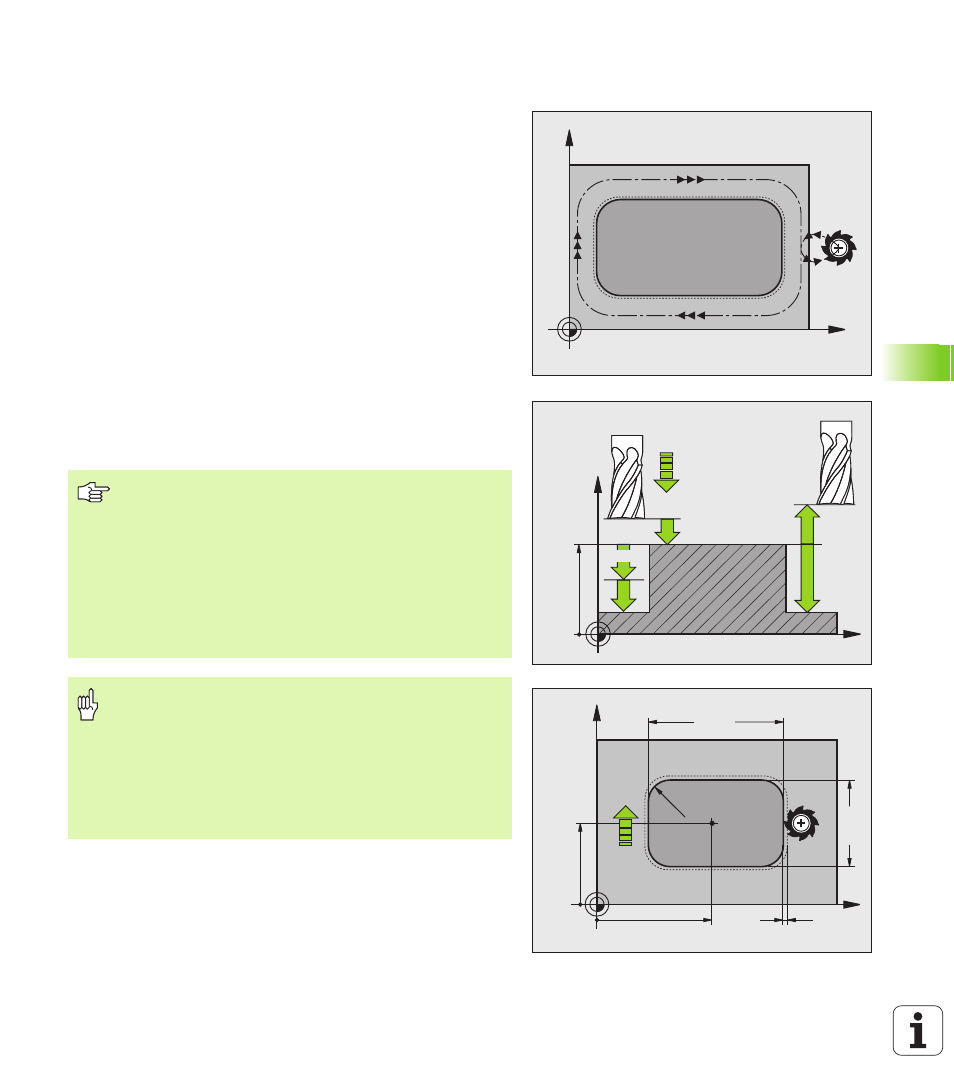 i