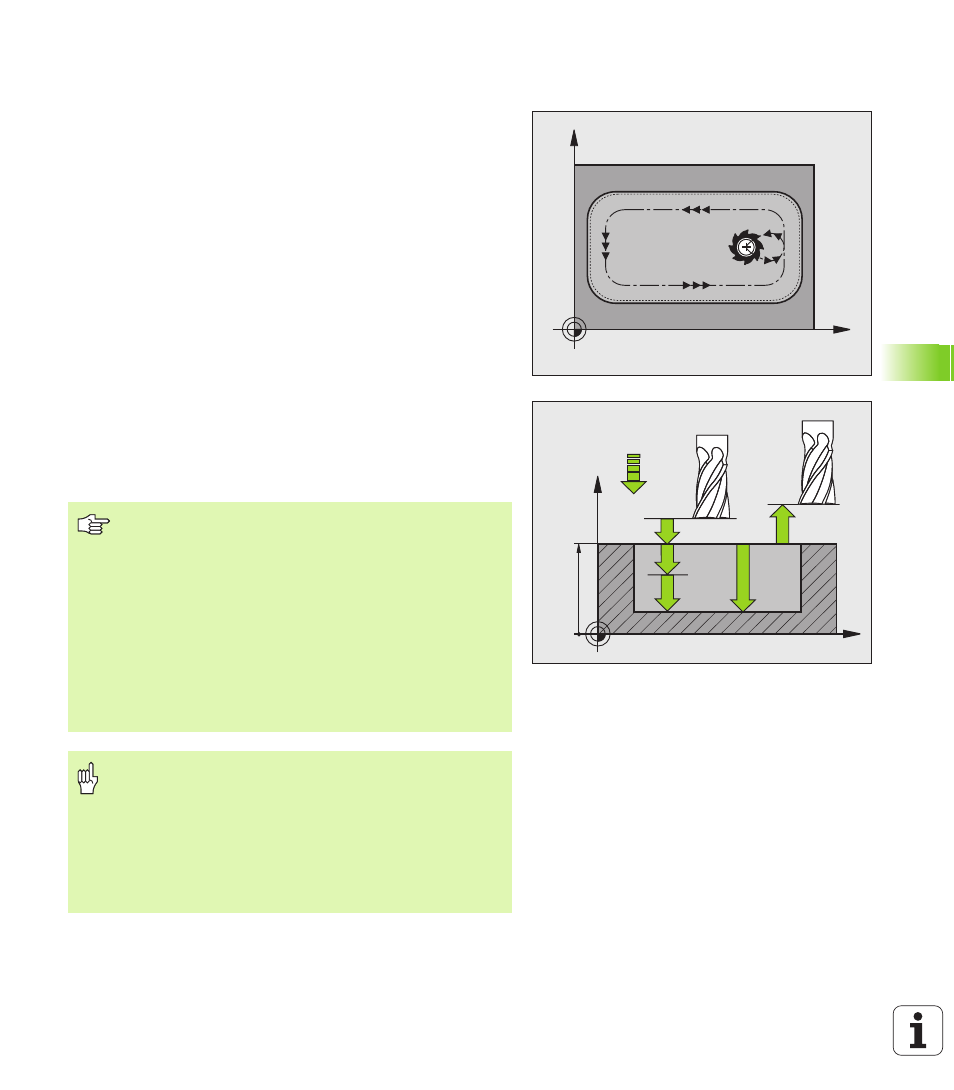 i