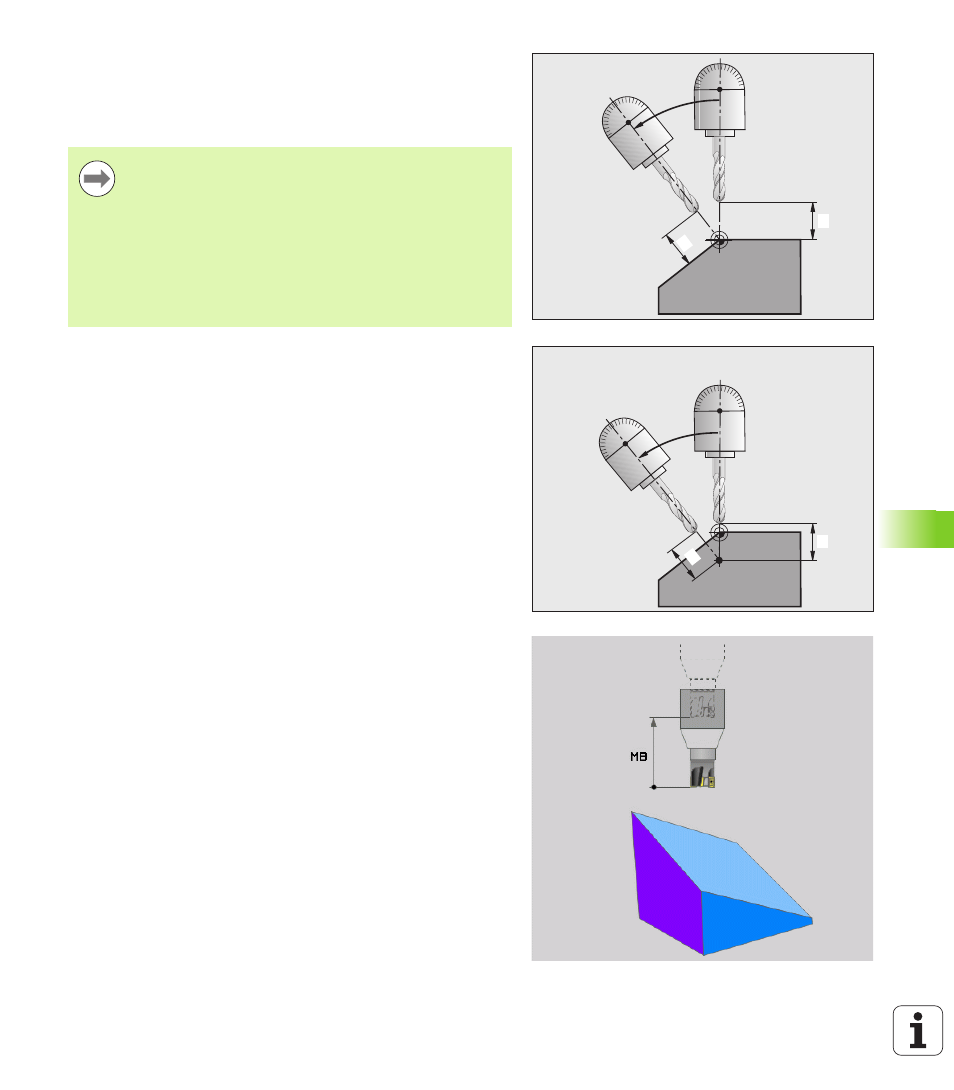 MB