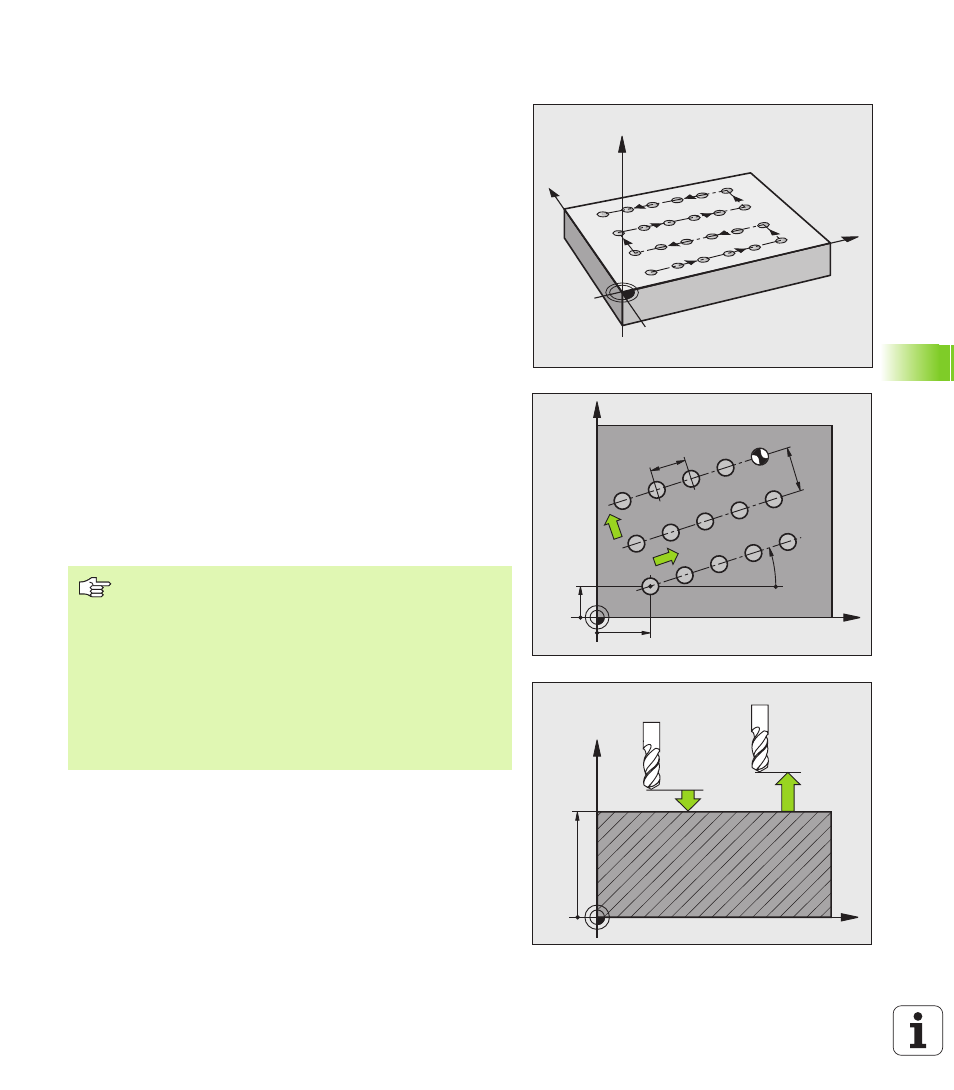 i