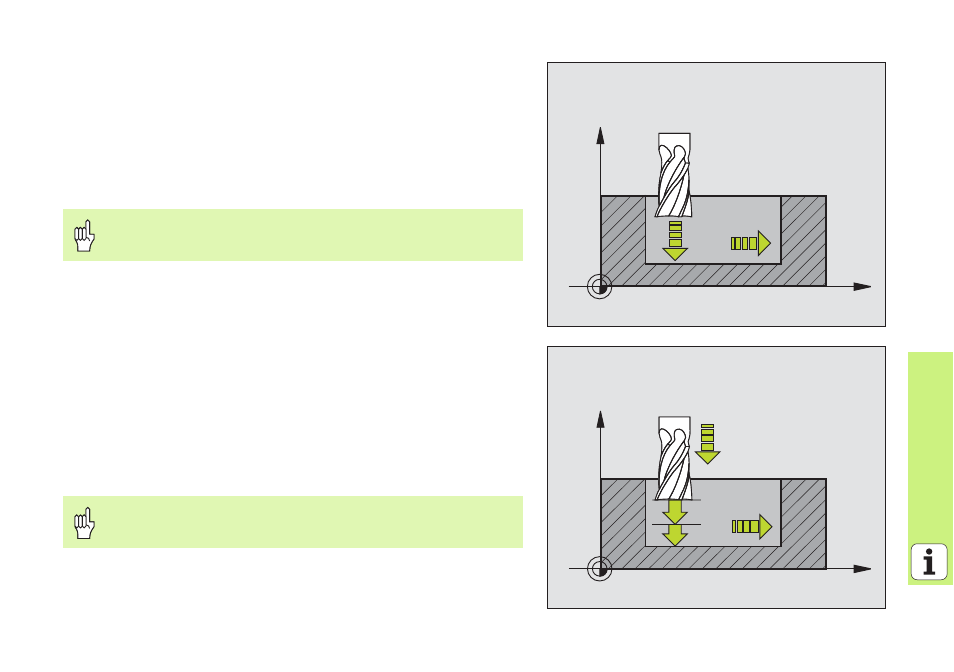 i