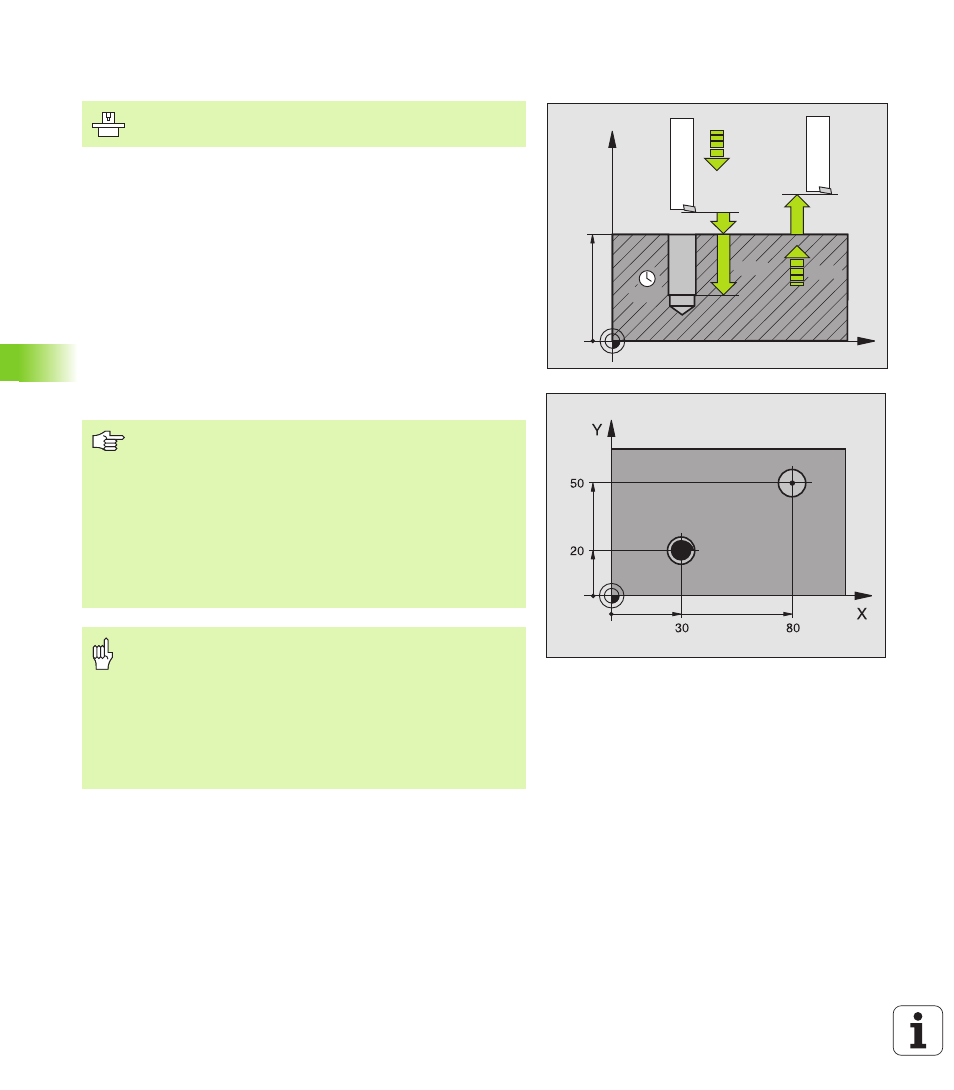 Y

50

20

30

80

X