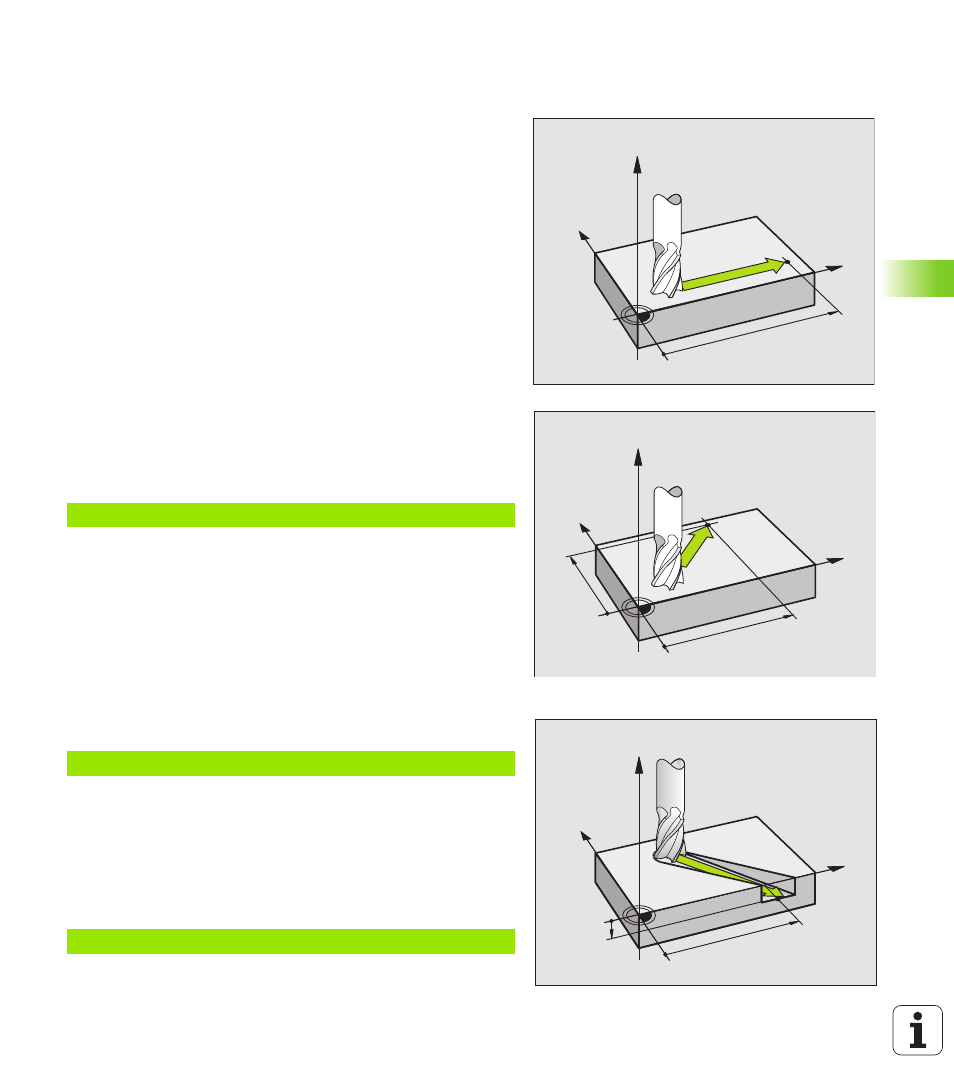 i