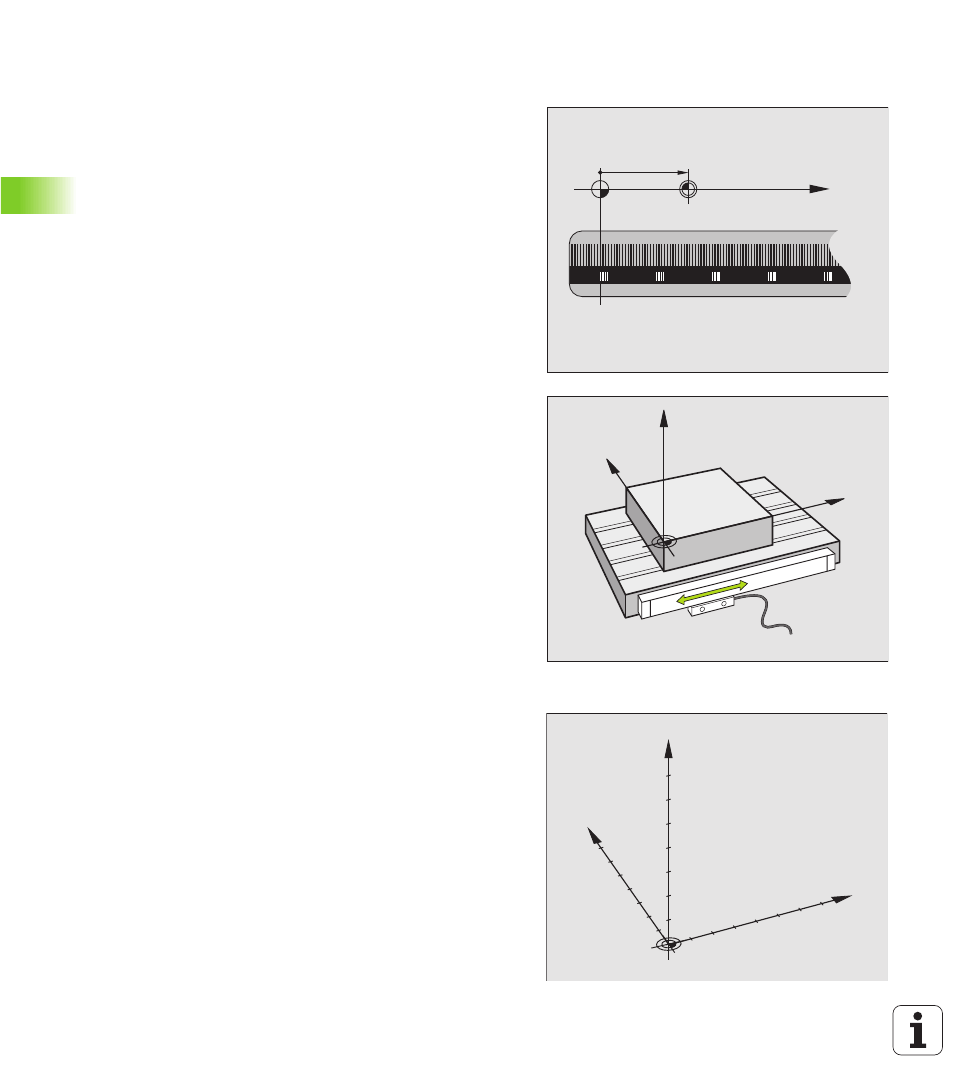 i