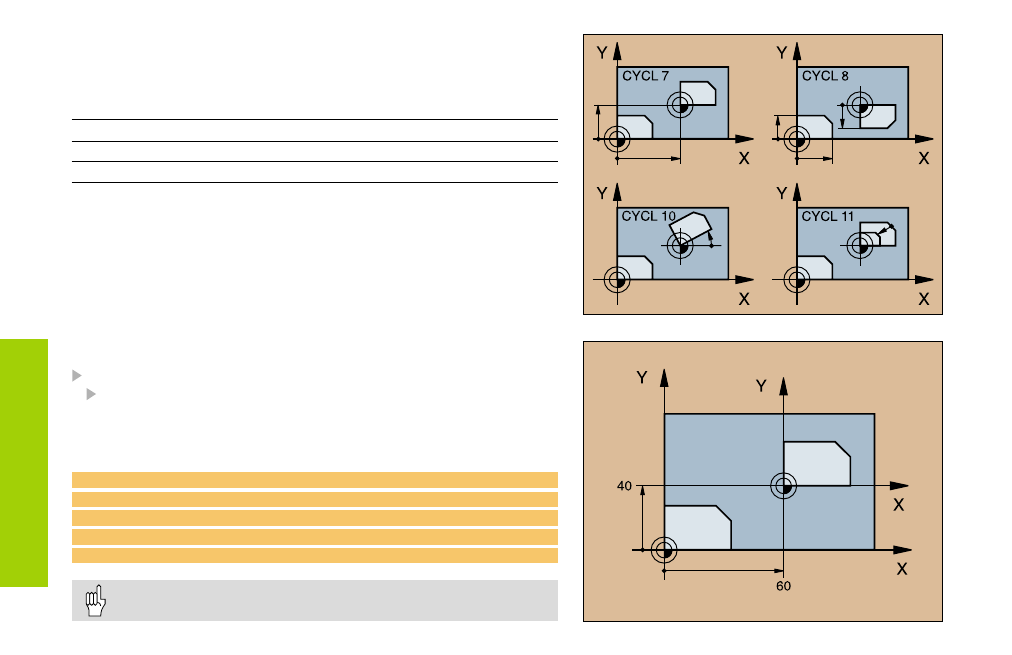 Y
CYCL 7
X
Y
CYCL 8
X
Y
CYCL 10
X
Y
CYCL 11
X

Y
Y
40
X
X
60