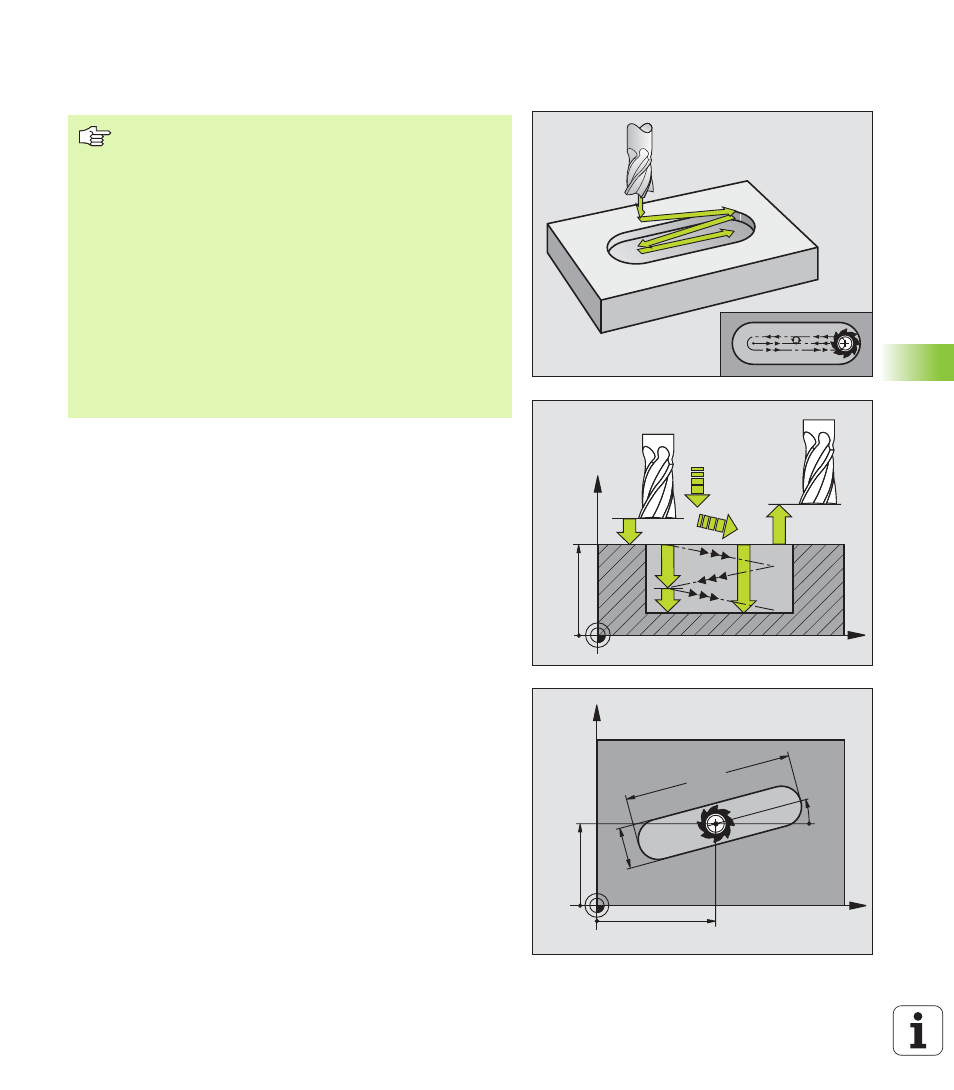 i