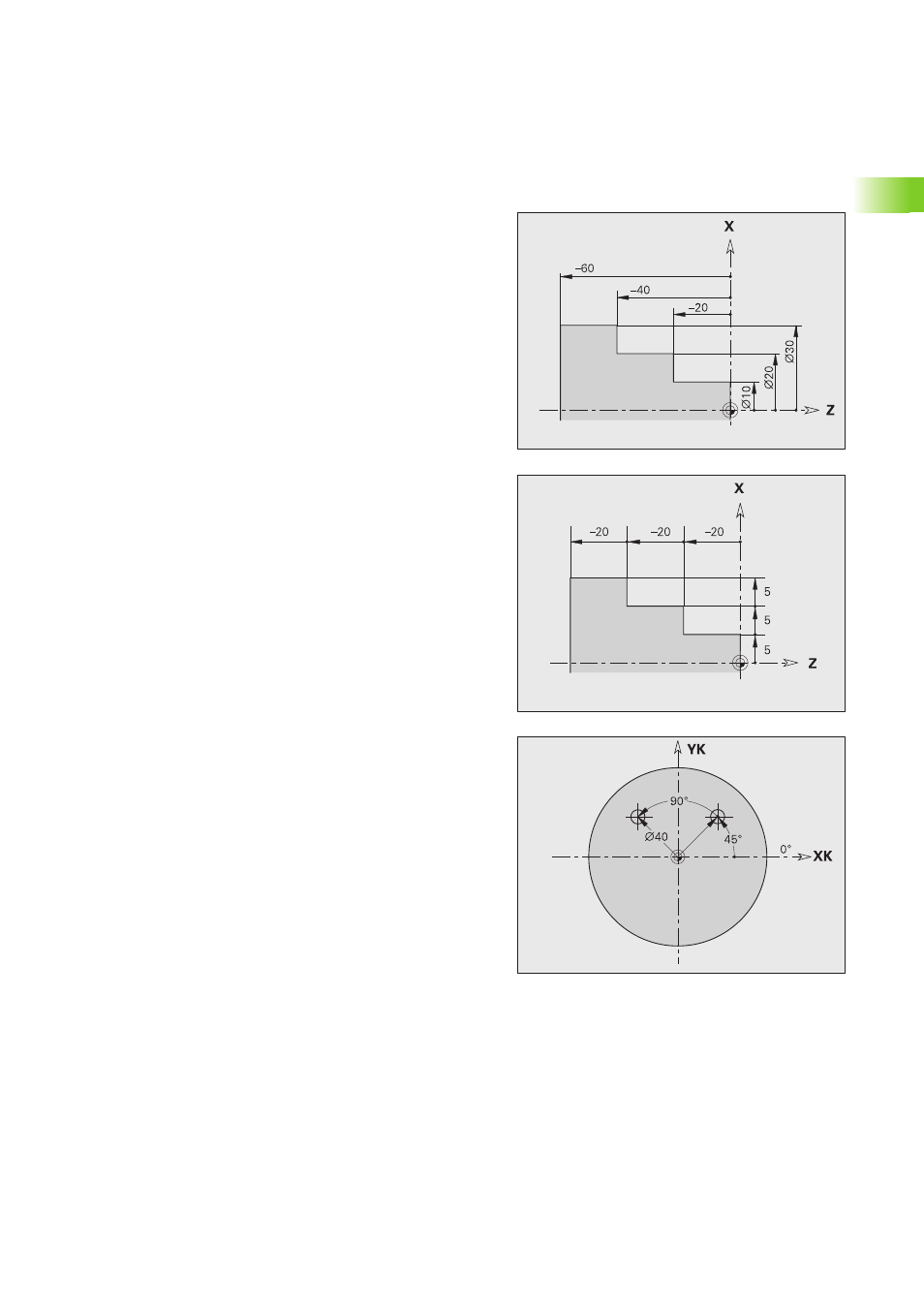 X

–60

–40

–20

Ø30

Ø20

Ø10

Z

X

–20 –20 –20

5

5

5

Z

YK

90°

Ø40

45°

0°

XK