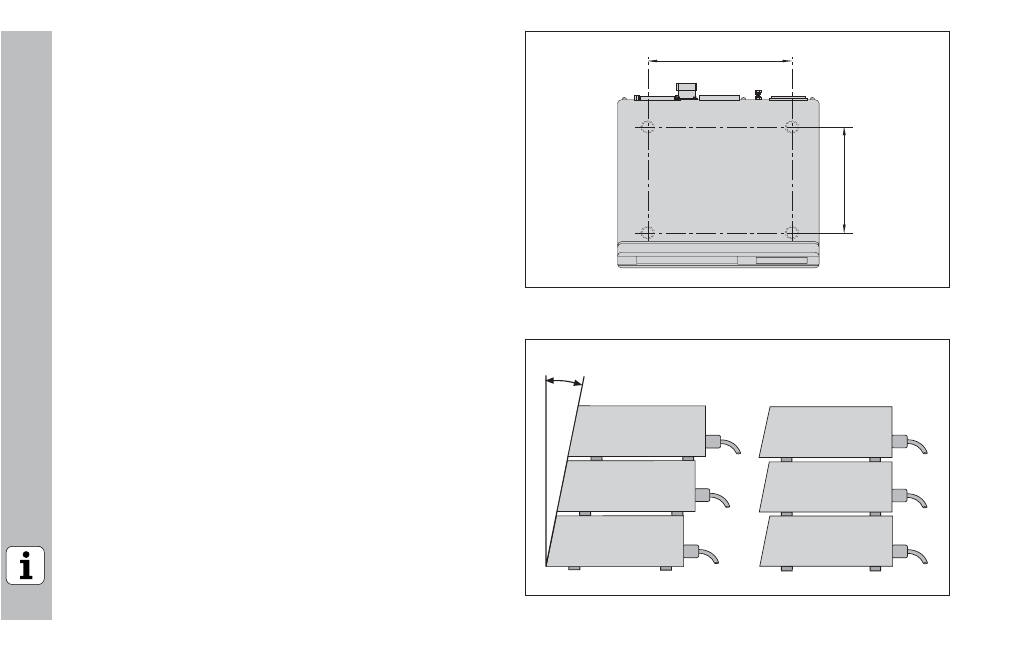 i