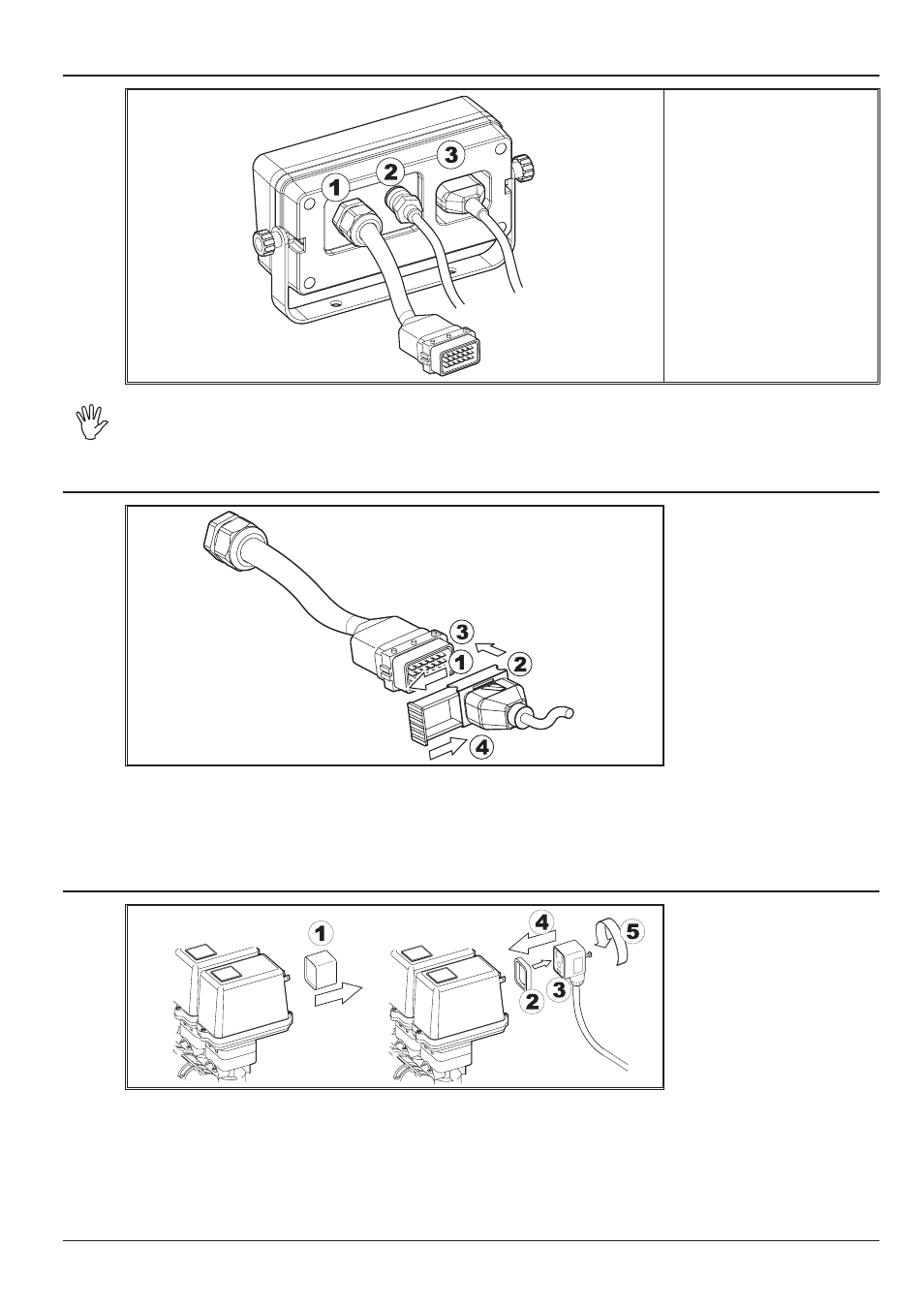 1
2
3

3
1
2
4

1
4
5
2
3