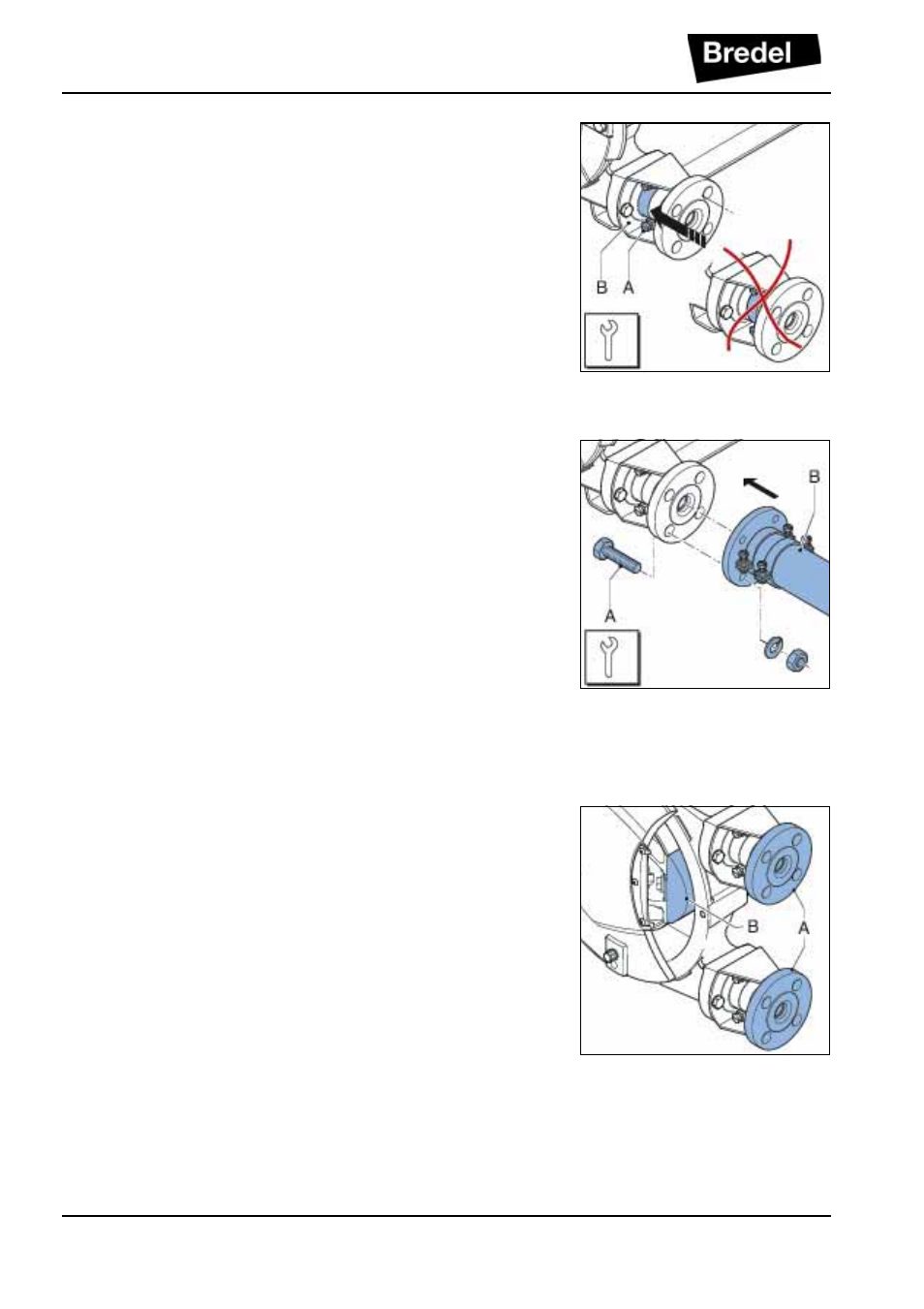 Bredel

B A

B

A

B A