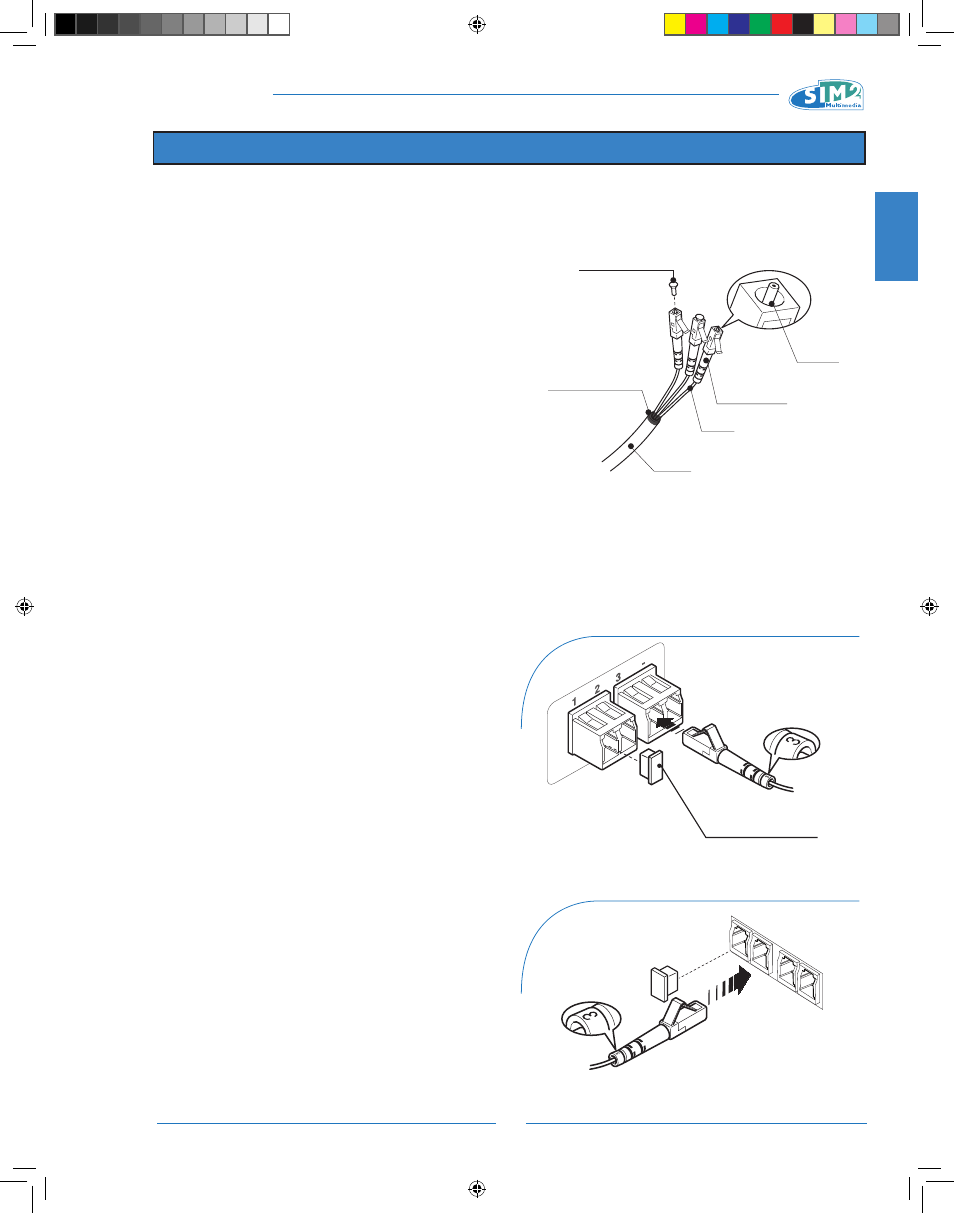 SIM2 Multimedia

1 2 3

3

3