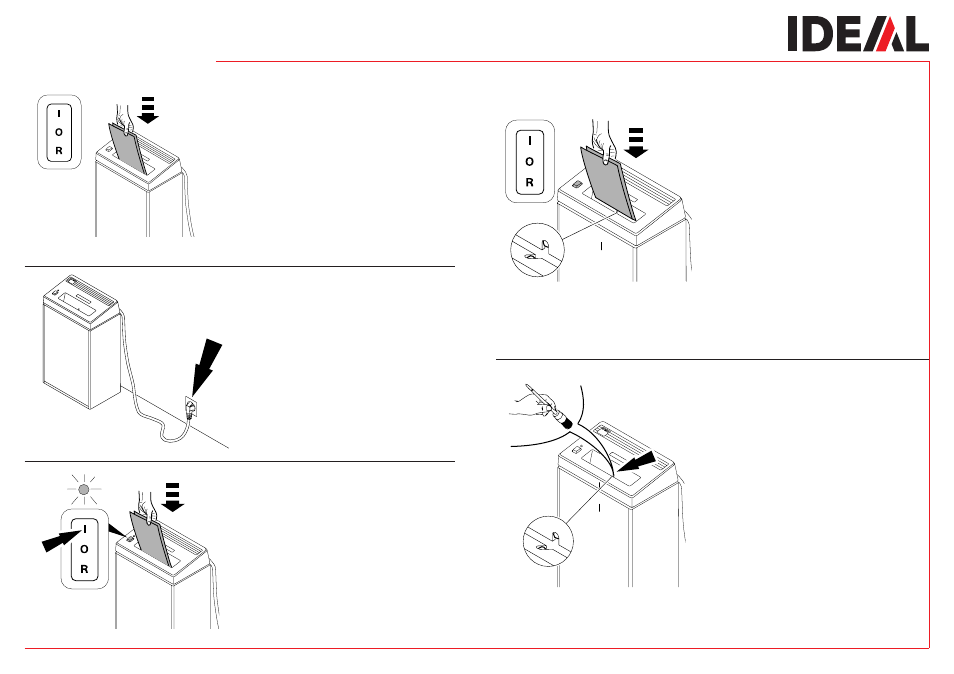 IDEAL

I
O
R

I
O
R

I

I
O
R

I