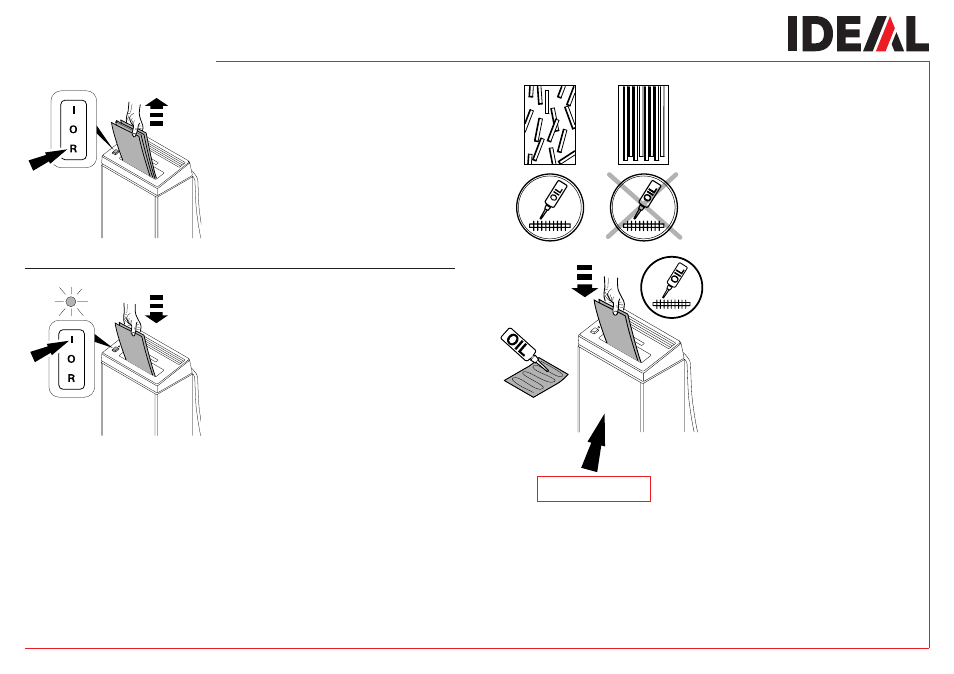 IDEAL

I
O
R

I
O
R

OIL

OIL

OIL

OIL