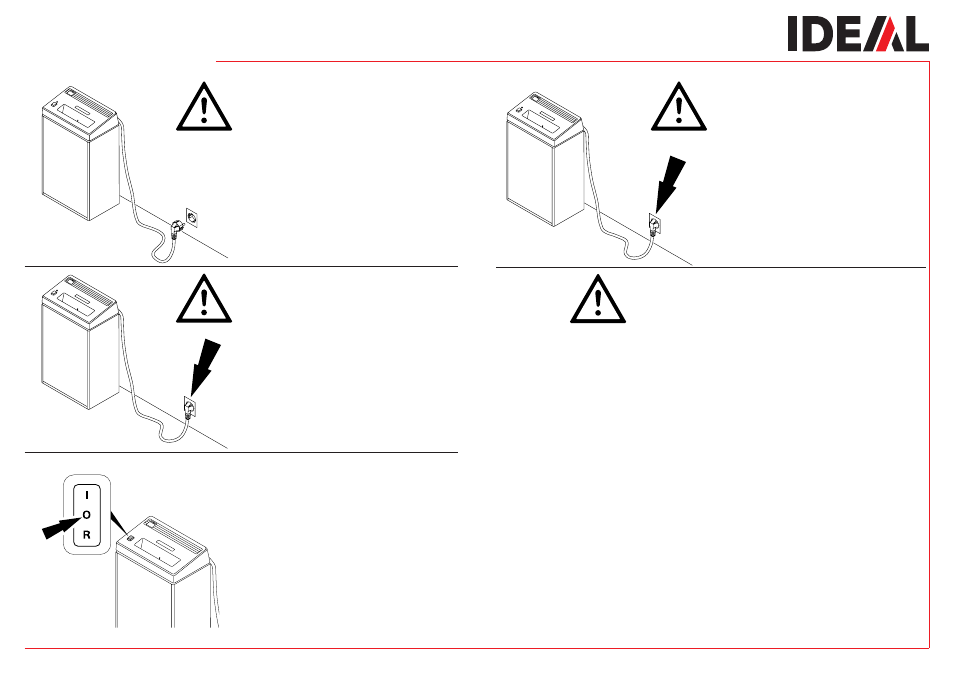 IDEAL

I
O
R