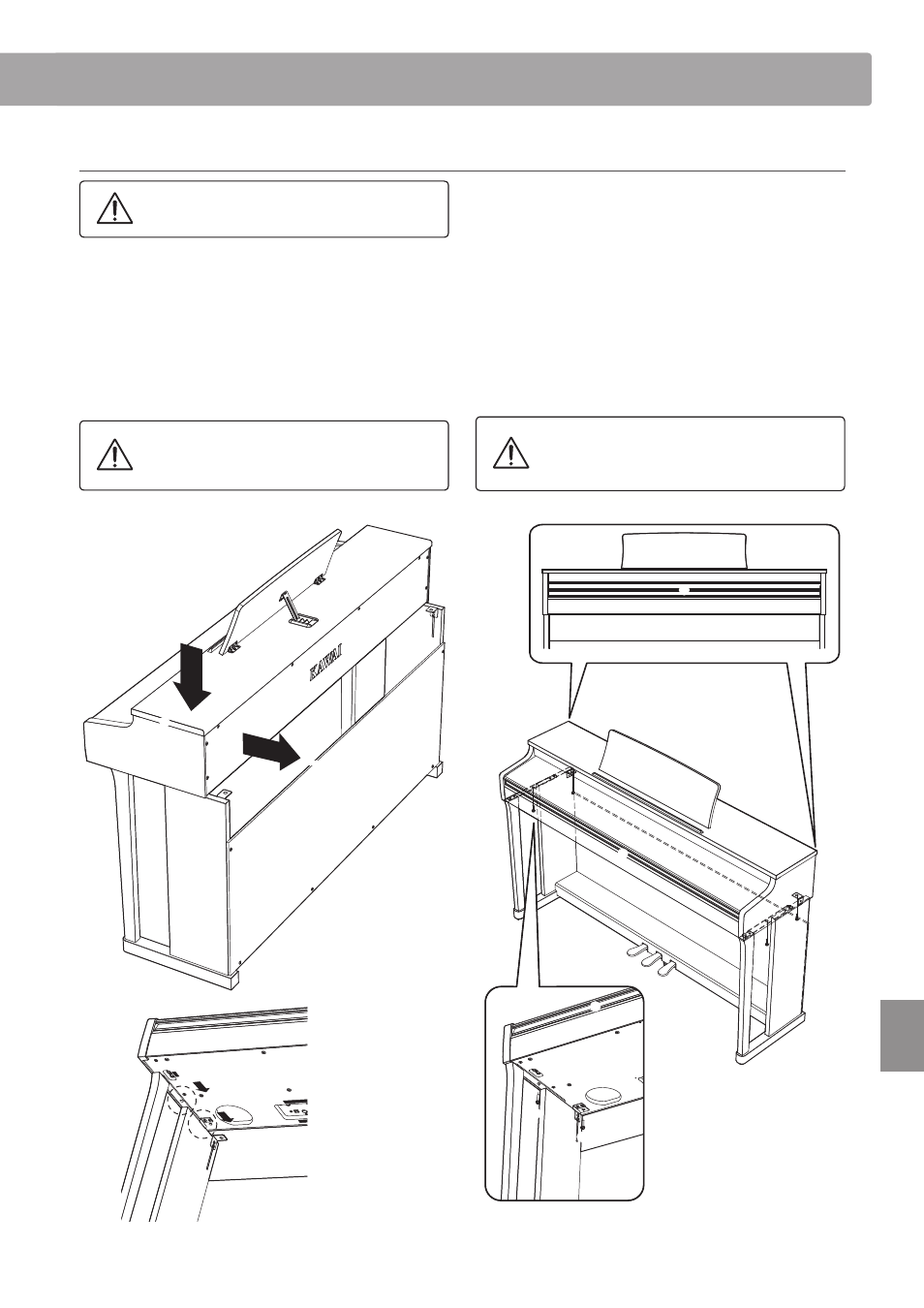 KAWAI