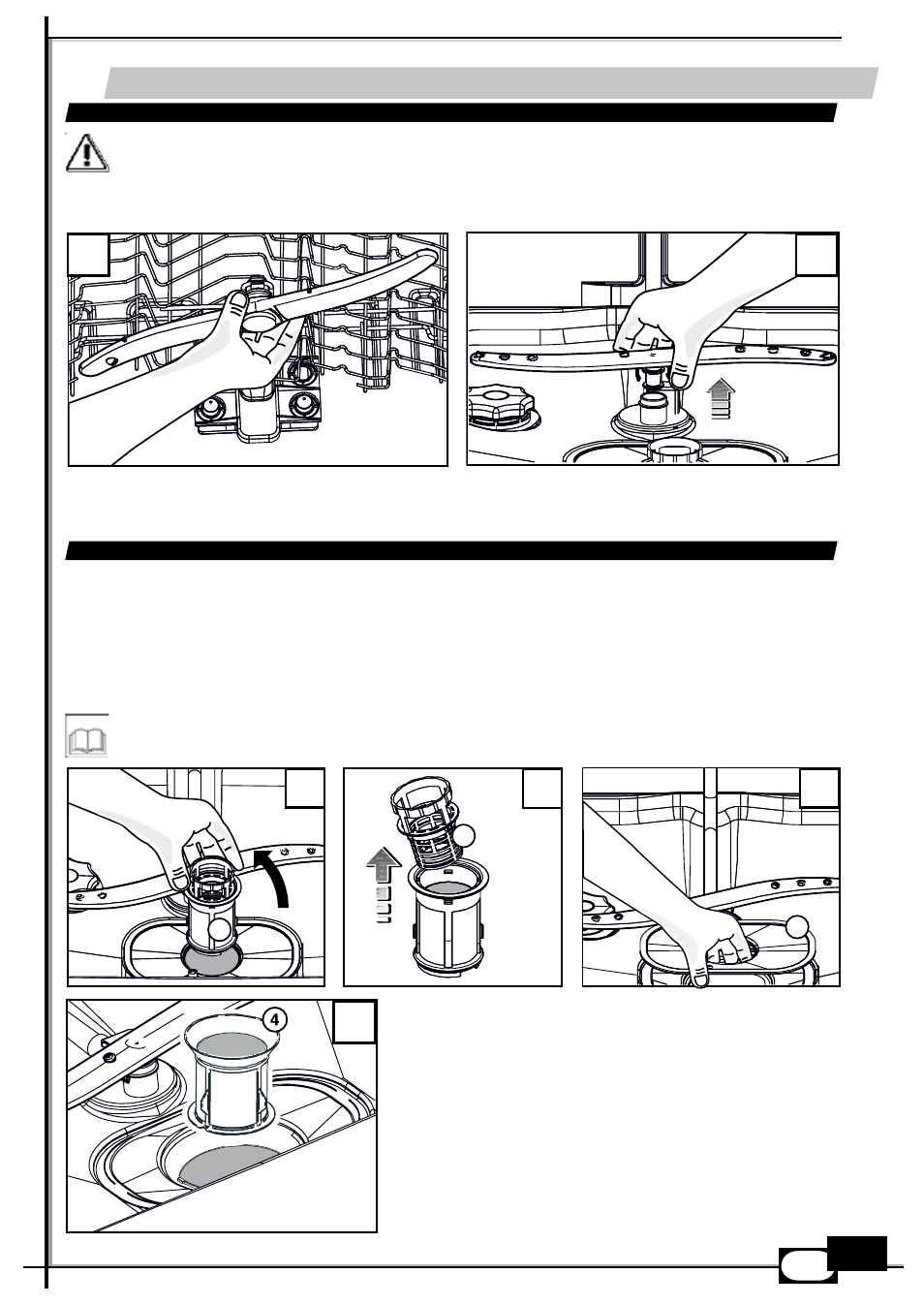 4