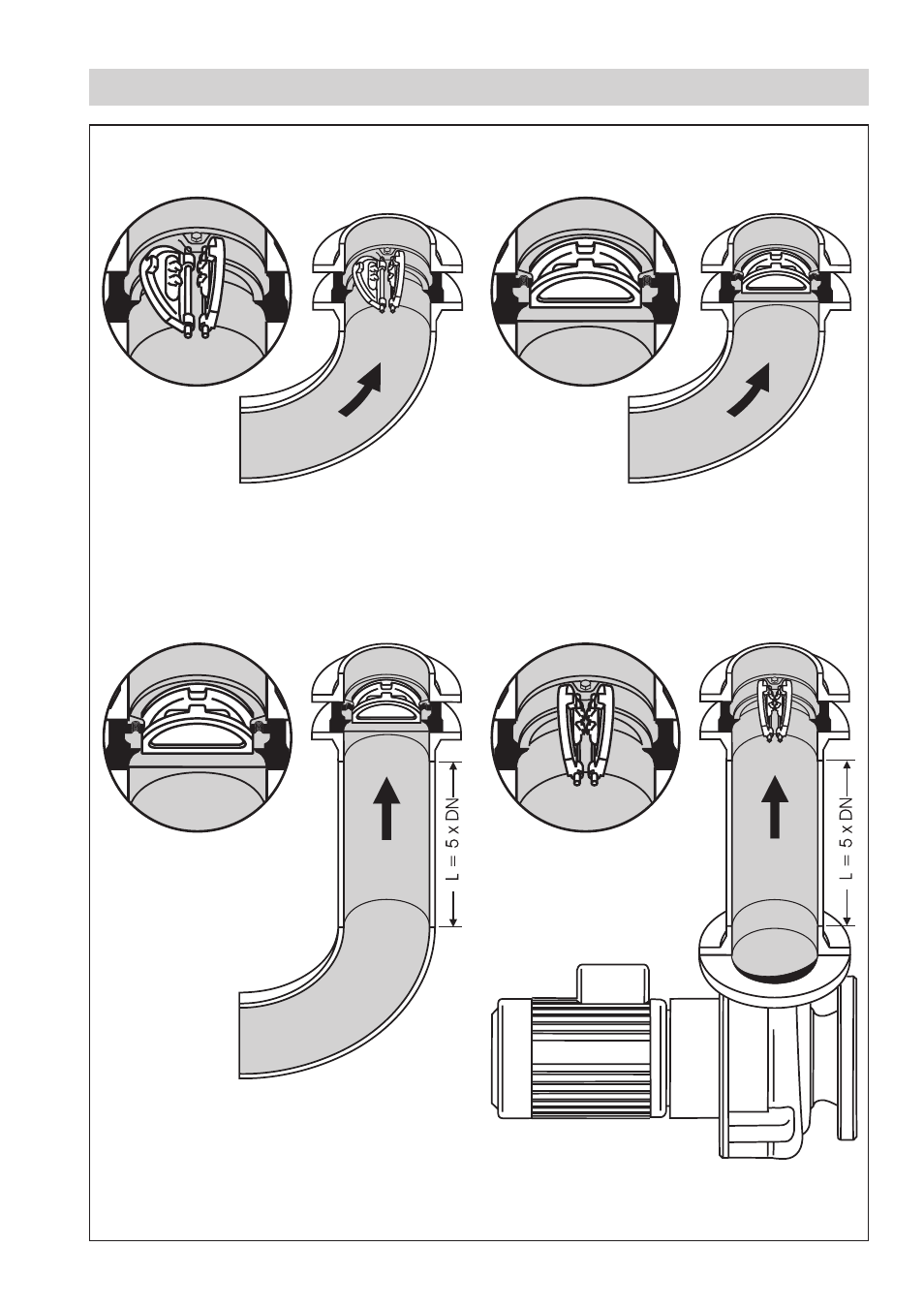 L = 5 x DN

L = 5 x DN