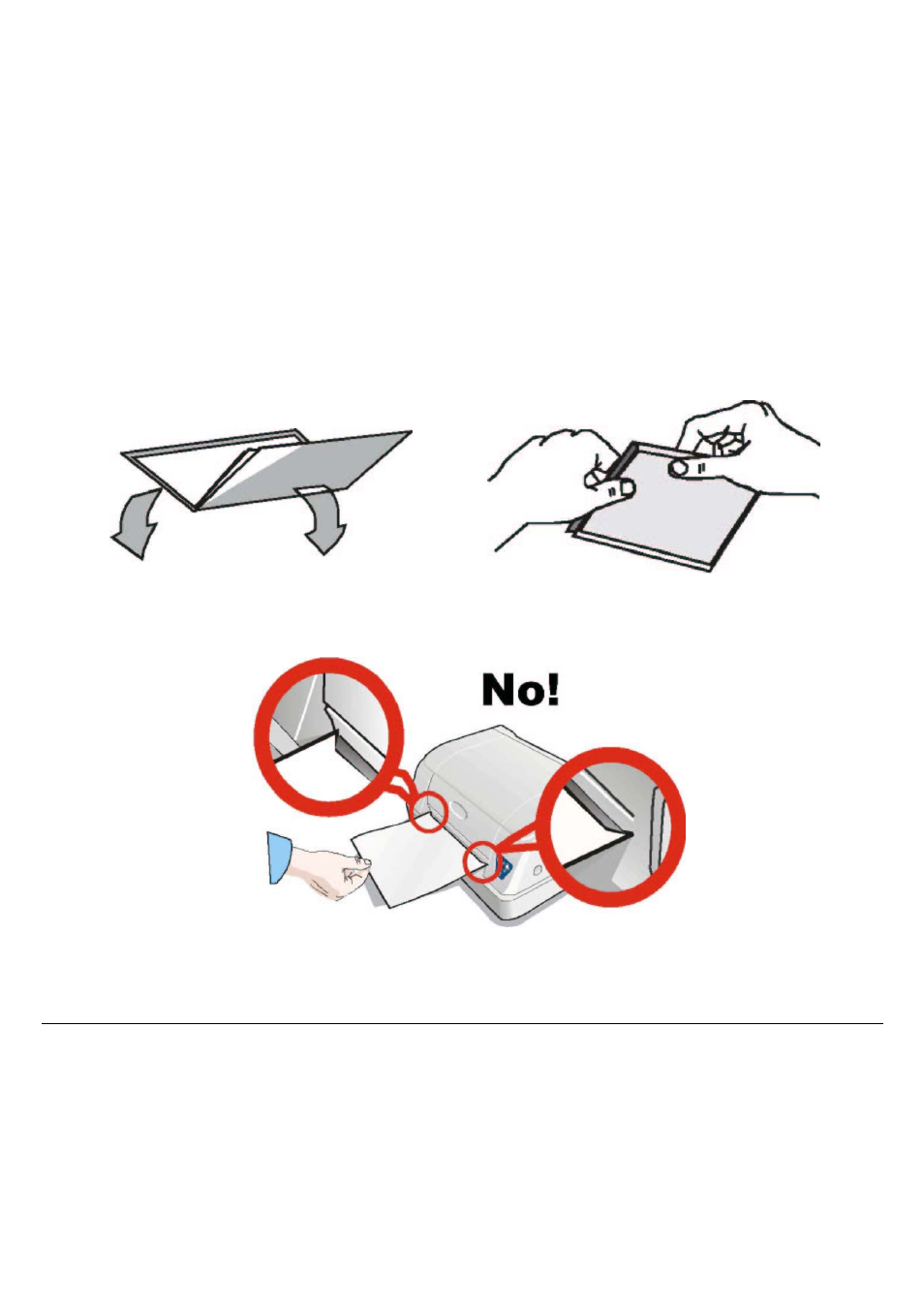 No!